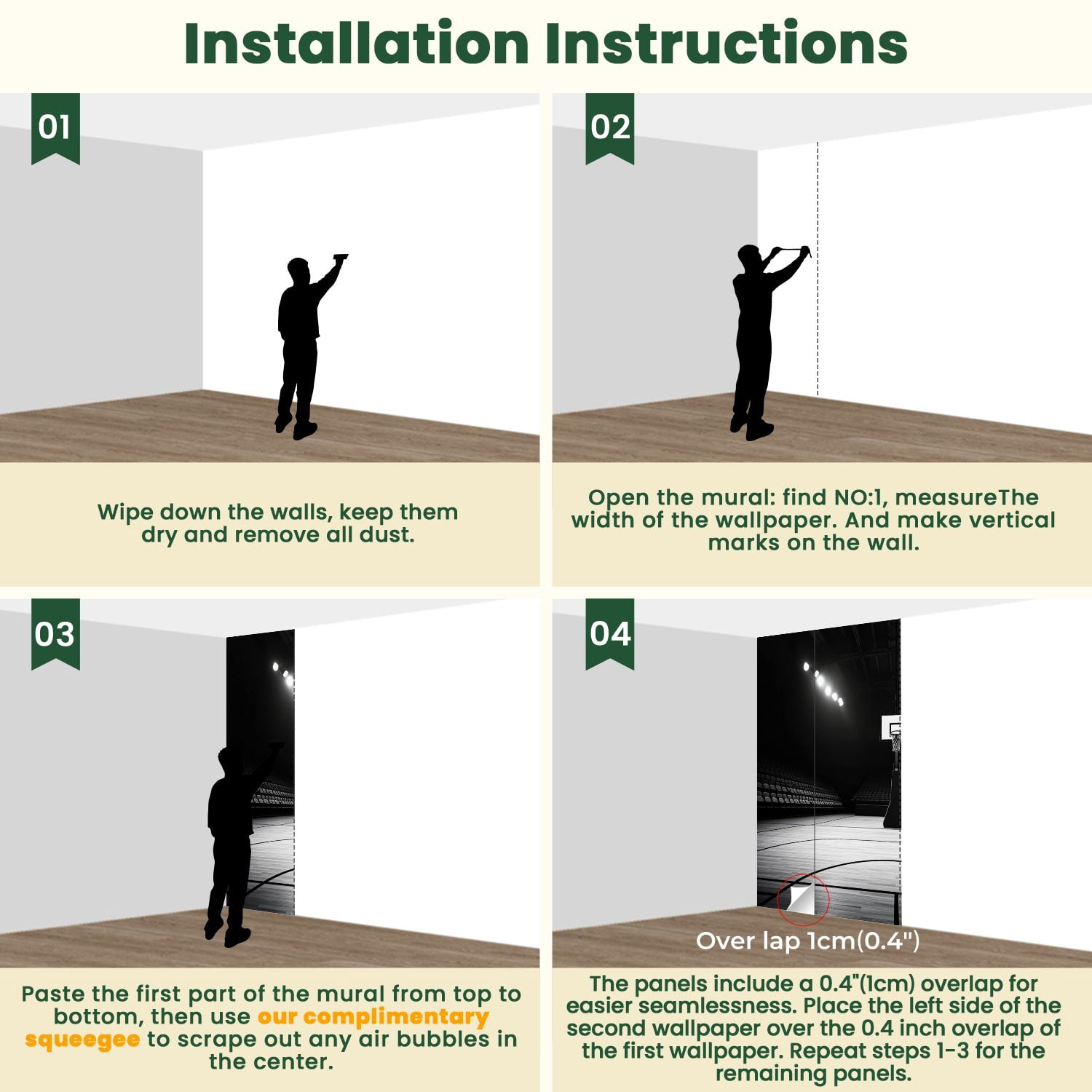 Installation Instructions

01

Wipe down the walls, keep them dry and remove all dust.

02

Open the mural: find NO:1, measureThe width of the wallpaper. And make vertical marks on the wall.

03

Paste the first part of the mural from top to bottom, then use our complimentary squeegee to scrape out any air bubbles in the center.

04

Over lap 1cm(0.4")

The panels include a 0.4"(1cm) overlap for easier seamlessness. Place the left side of the second wallpaper over the 0.4 inch overlap of the first wallpaper. Repeat steps 1-3 for the remaining panels.