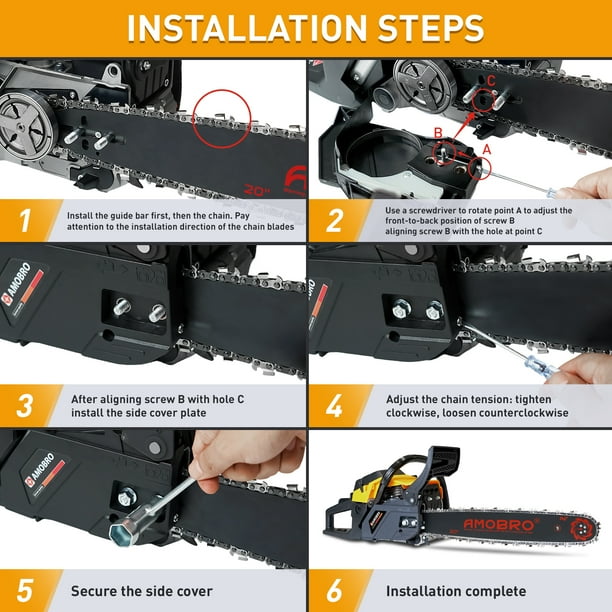 INSTALLATION STEPS

20"

1 Install the guide bar first, then the chain. Pay attention to the installation direction of the chain blades

C
B
A

2 Use a screwdriver to rotate point A to adjust the front-to-back position of screw B aligning screw B with the hole at point C

AMOBRO

3 After aligning screw B with hole C install the side cover plate

4 Adjust the chain tension: tighten clockwise, loosen counterclockwise

AMOBRO

5 Secure the side cover

AMOBRO

6 Installation complete