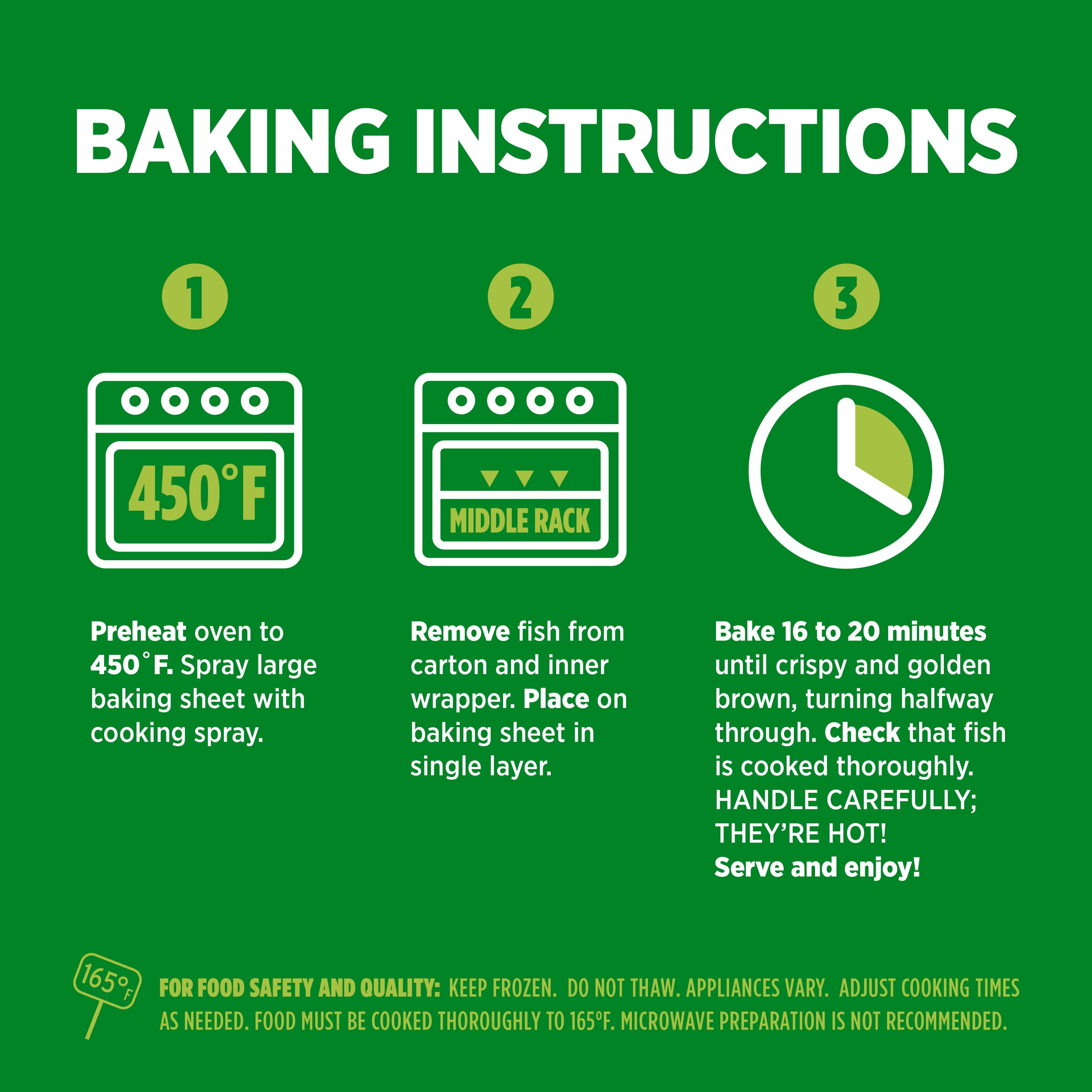 BAKING INSTRUCTIONS

1

450°F

Preheat oven to 450°F. Spray large baking sheet with cooking spray.

2

MIDDLE RACK

Remove fish from carton and inner wrapper. Place on baking sheet in single layer.

3

Bake 16 to 20 minutes until crispy and golden brown, turning halfway through. Check that fish is cooked thoroughly. HANDLE CAREFULLY; THEY'RE HOT!
Serve and enjoy!

165°F

FOR FOOD SAFETY AND QUALITY: KEEP FROZEN. DO NOT THAW. APPLIANCES VARY. ADJUST COOKING TIMES AS NEEDED. FOOD MUST BE COOKED THOROUGHLY TO 165°F. MICROWAVE PREPARATION IS NOT RECOMMENDED.