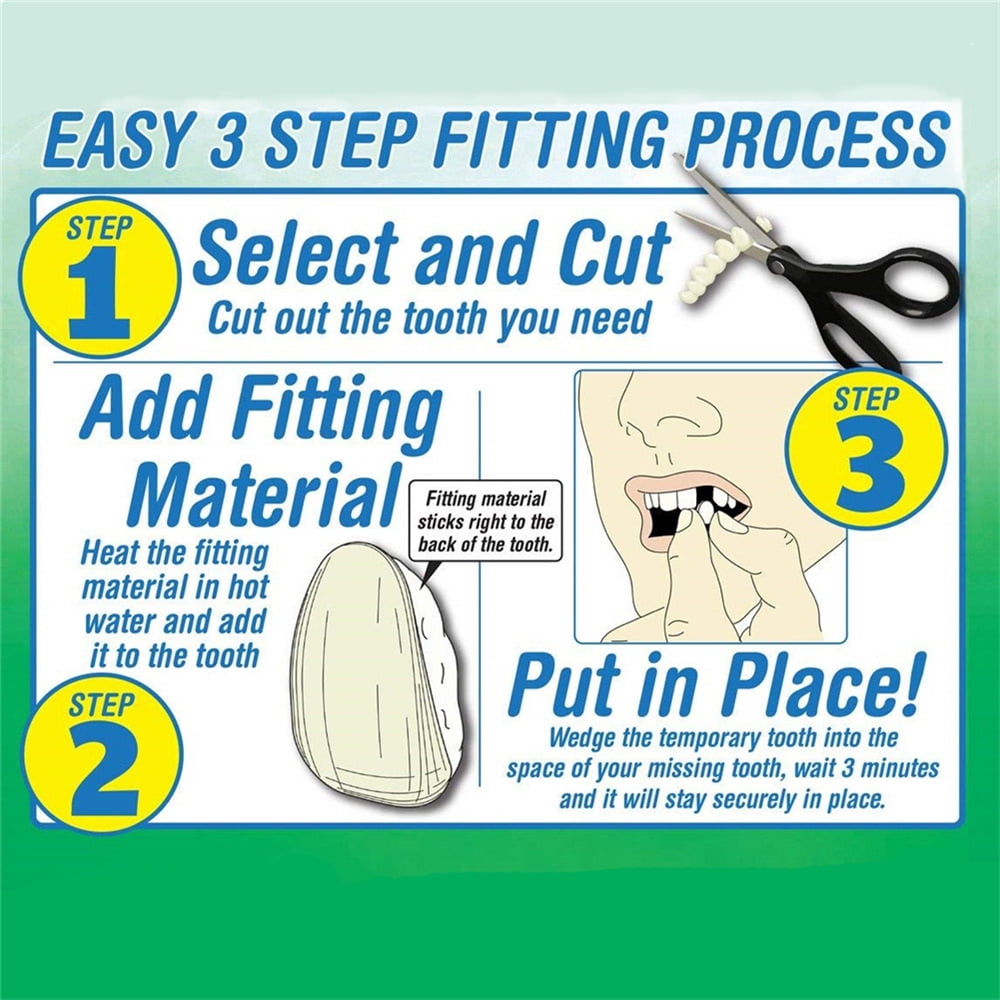 EASY 3 STEP FITTING PROCESS

STEP 1

Select and Cut

Cut out the tooth you need

Add Fitting Material

Heat the fitting material in hot water and add it to the tooth

Fitting material sticks right to the back of the tooth.

STEP 2

STEP 3

Put in Place!

Wedge the temporary tooth into the space of your missing tooth, wait 3 minutes and it will stay securely in place.