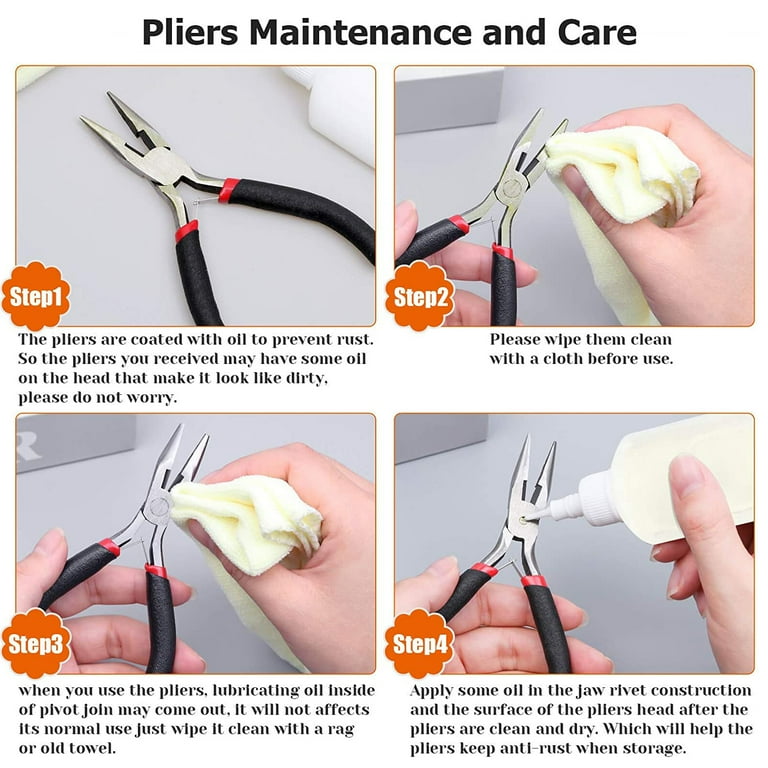 Pliers Maintenance and Care

Step1

The pliers are coated with oil to prevent rust. So the pliers you received may have some oil on the head that make it look like dirty, please do not worry.

Step2

Please wipe them clean with a cloth before use.

Step3

when you use the pliers, lubricating oil inside of pivot join may come out, it will not affects its normal use just wipe it clean with a rag or old towel.

Step4

Apply some oil in the jaw rivet construction and the surface of the pliers head after the pliers are clean and dry. Which will help the pliers keep anti-rust when storage.