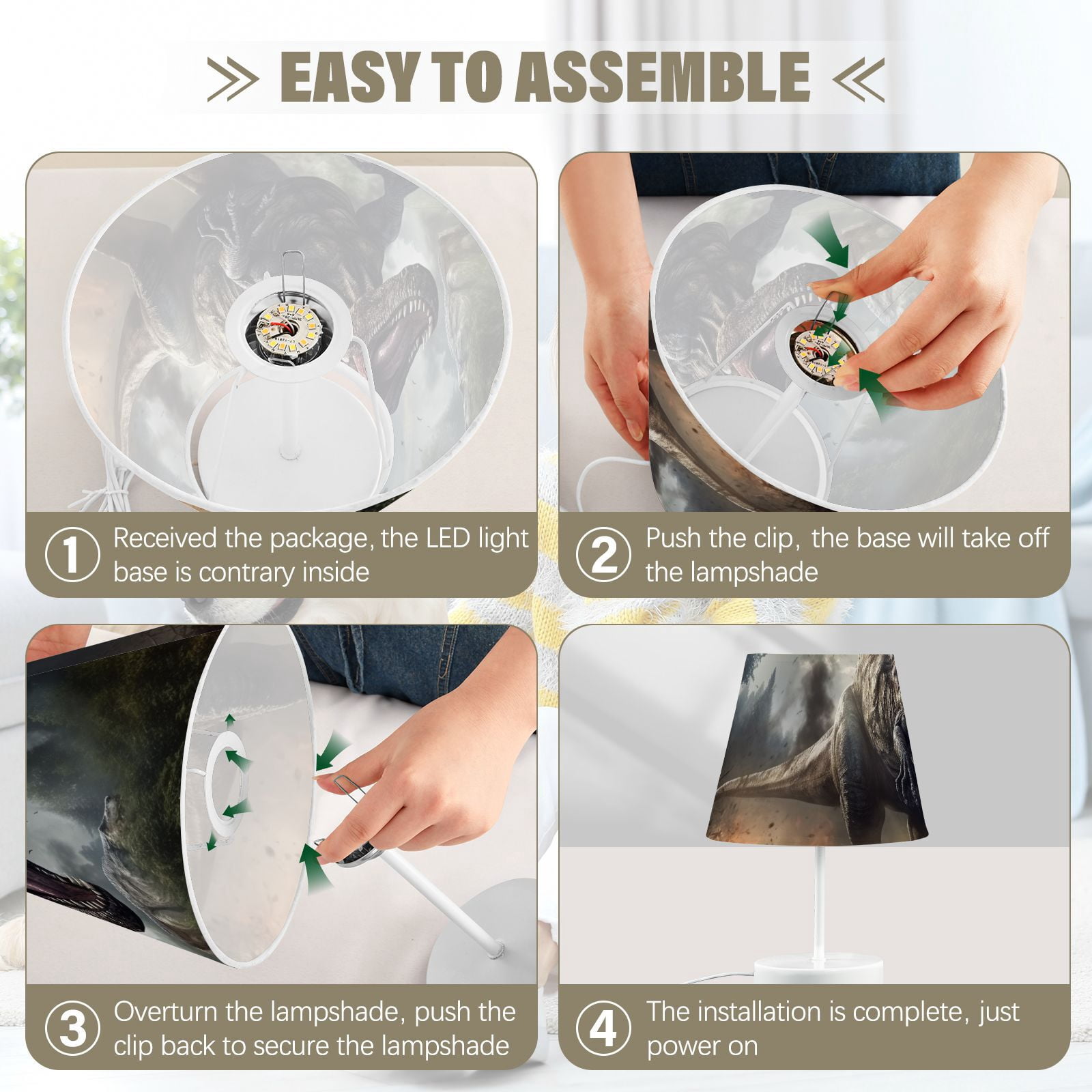 EASY TO ASSEMBLE

1 Received the package, the LED light base is contrary inside

2 Push the clip, the base will take off the lampshade

3 Overturn the lampshade, push the clip back to secure the lampshade

4 The installation is complete, just power on