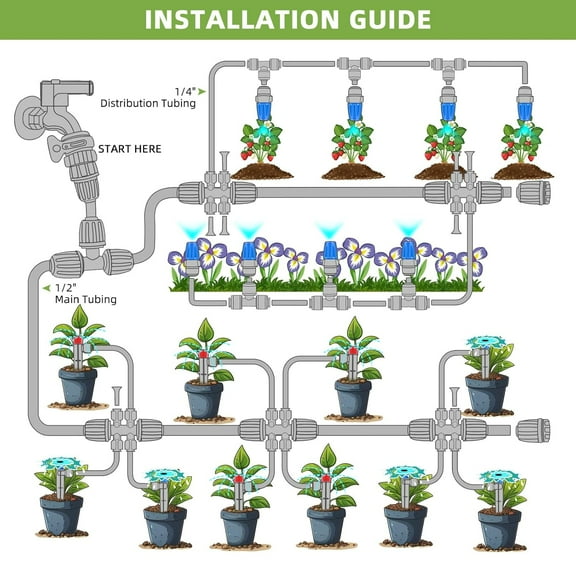 INSTALLATION GUIDE

1/4"
Distribution Tubing

START HERE

1/2"
Main Tubing