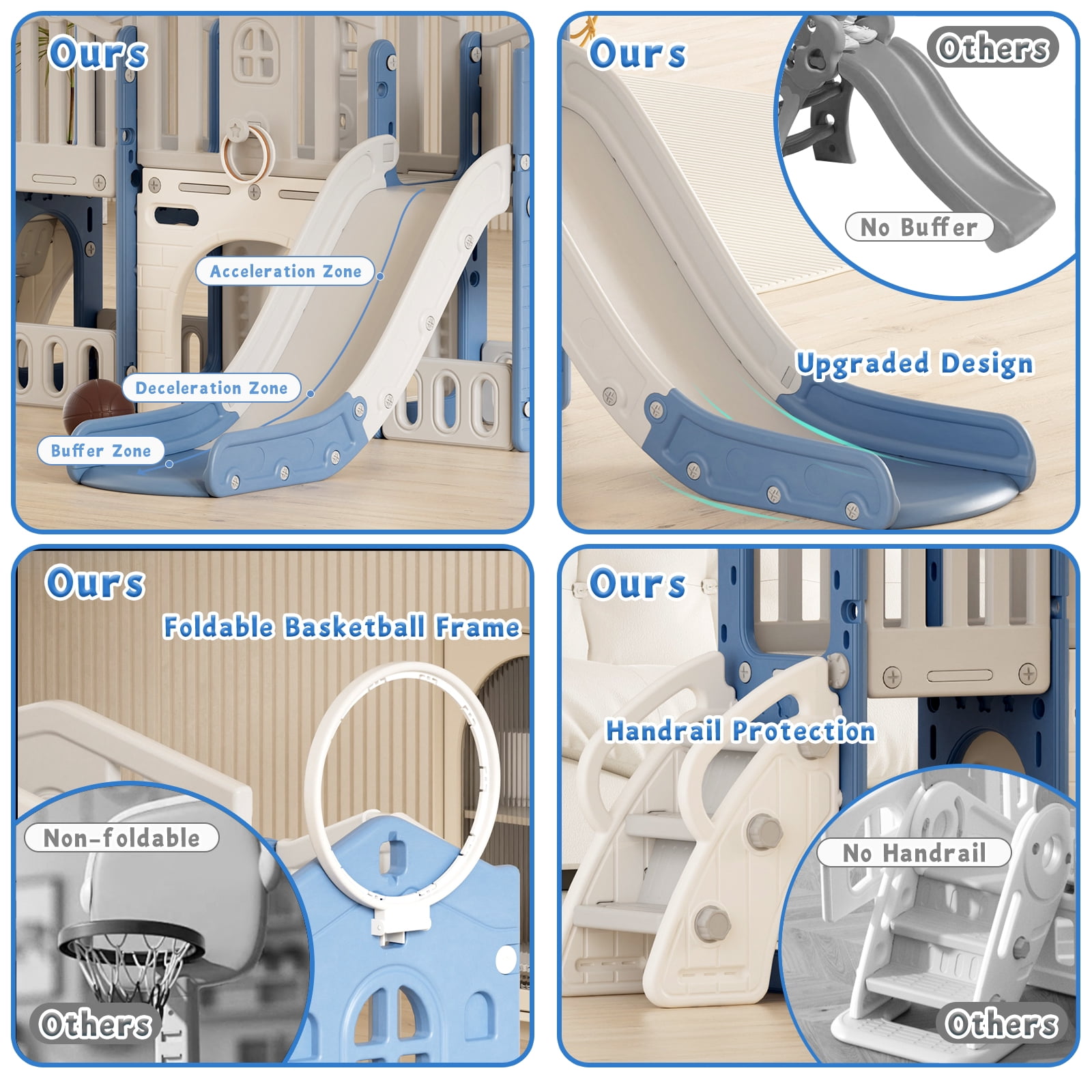 Ours

Acceleration Zone

Deceleration Zone

Buffer Zone

Ours

Others

No Buffer

Upgraded Design

Ours

Foldable Basketball Frame

Non-foldable

Others

Ours

Handrail Protection

No Handrail

Others