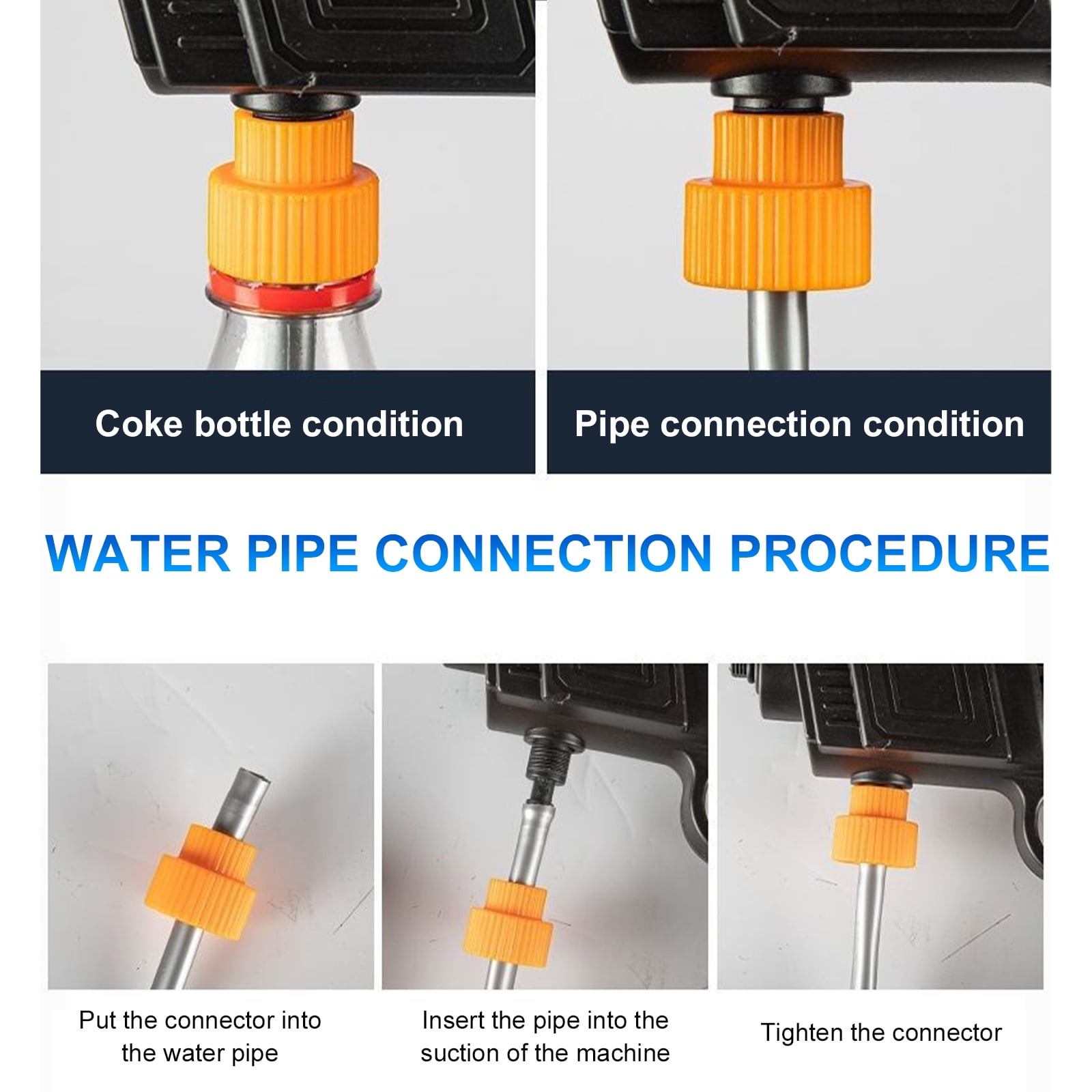 Coke bottle condition

Pipe connection condition

WATER PIPE CONNECTION PROCEDURE

Put the connector into the water pipe

Insert the pipe into the suction of the machine

Tighten the connector