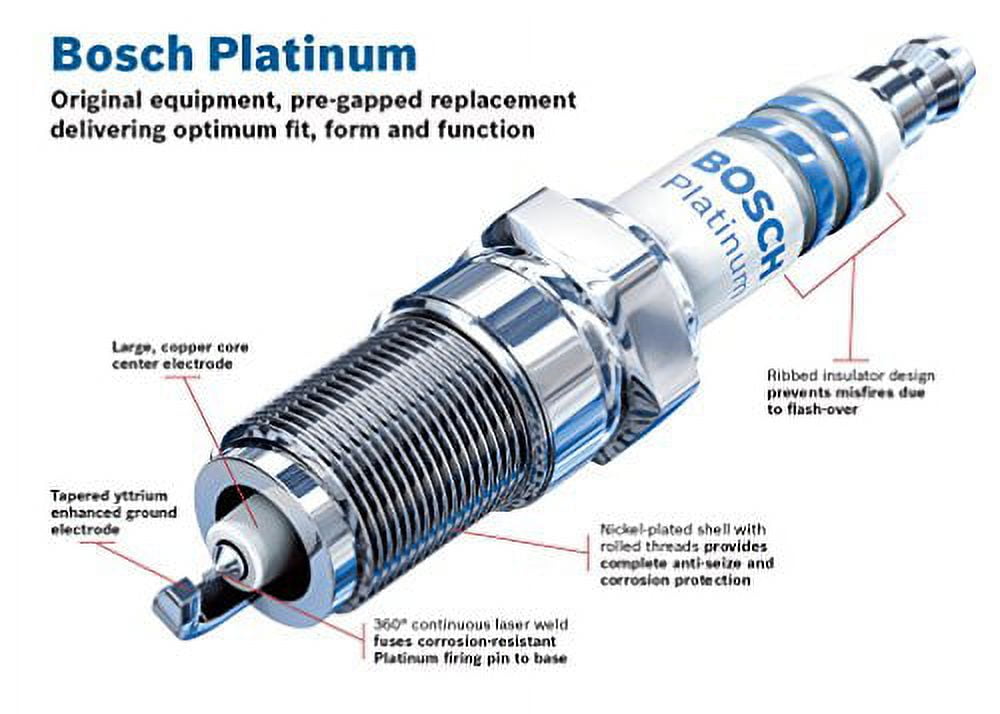 Bosch Platinum

Original equipment, pre-gapped replacement delivering optimum fit, form and function

BOSCH
platinum

Large, copper core center electrode

Ribbed insulator design prevents misfires due to flash-over

Tapered yttrium enhanced ground electrode

Nickel-plated shell with rolled threads provides complete anti-seize and corrosion protection

360° continuous laser weld fuses corrosion-resistant Platinum firing pin to base