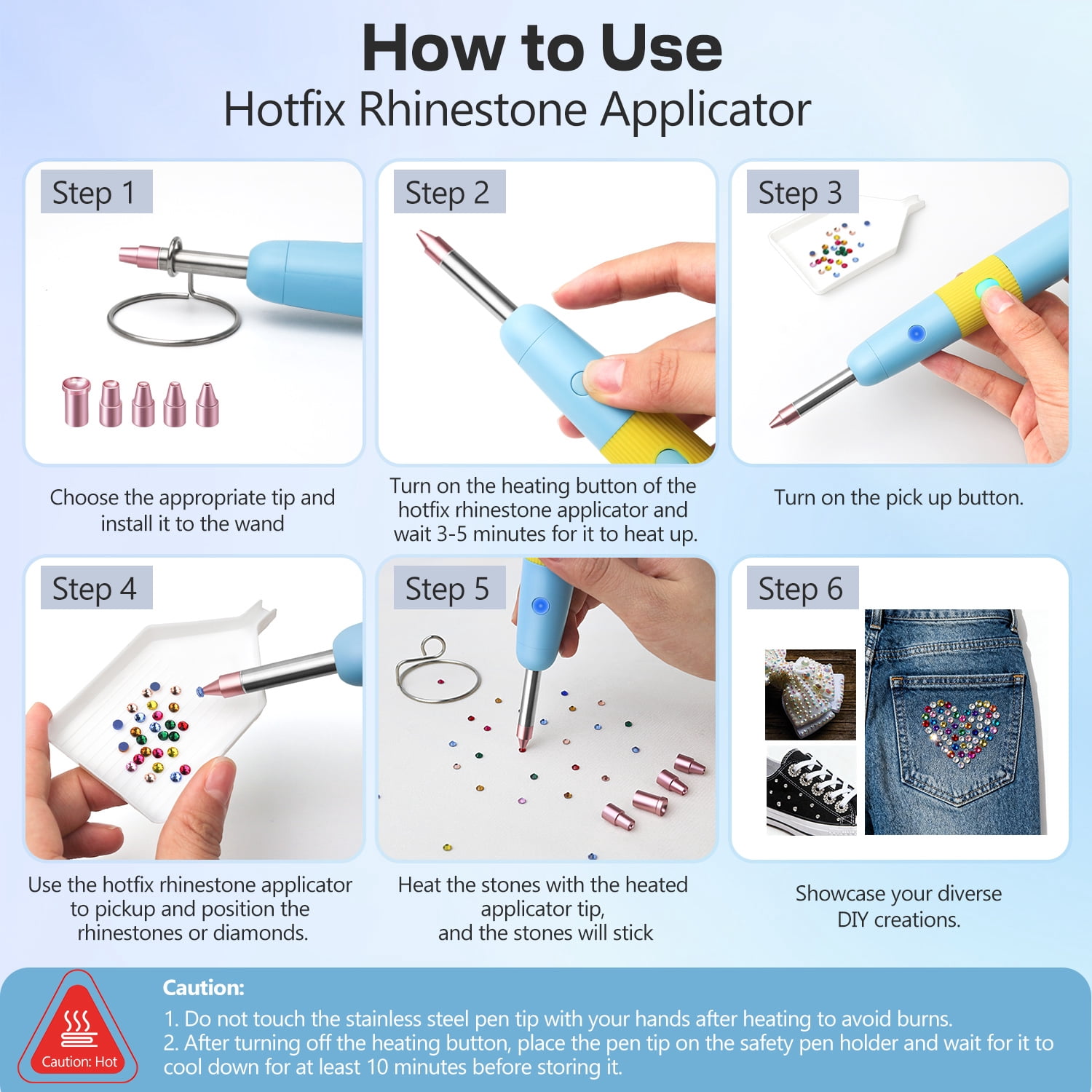 How to Use
Hotfix Rhinestone Applicator

Step 1

Choose the appropriate tip and install it to the wand

Step 2

Turn on the heating button of the hotfix rhinestone applicator and wait 3-5 minutes for it to heat up.

Step 3

Turn on the pick up button.

Step 4

Use the hotfix rhinestone applicator to pickup and position the rhinestones or diamonds.

Step 5

Heat the stones with the heated applicator tip, and the stones will stick

Step 6

Showcase your diverse DIY creations.

Caution: Hot

Caution:
1. Do not touch the stainless steel pen tip with your hands after heating to avoid burns.
2. After turning off the heating button, place the pen tip on the safety pen holder and wait for it to cool down for at least 10 minutes before storing it.