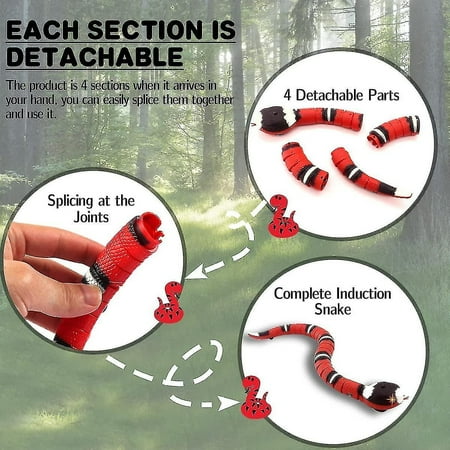 EACH SECTION IS DETACHABLE

The product is 4 sections when it arrives in your hand, you can easily splice them together and use it.

4 Detachable Parts

Splicing at the Joints

Complete Induction Snake