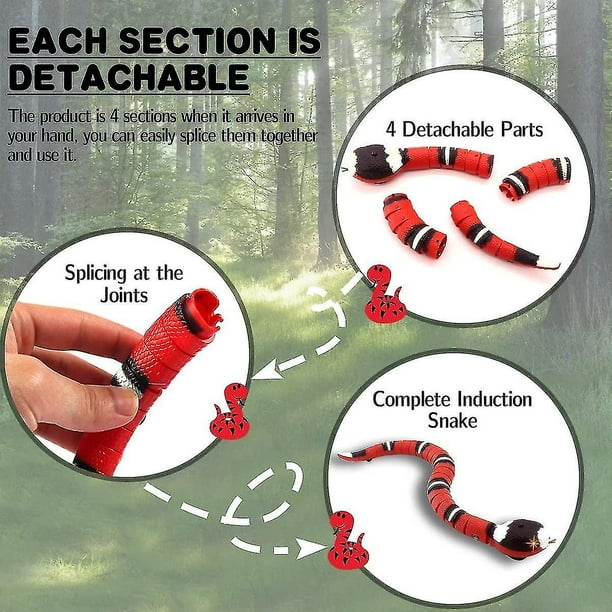 EACH SECTION IS DETACHABLE

The product is 4 sections when it arrives in your hand, you can easily splice them together and use it.

4 Detachable Parts

Splicing at the Joints

Complete Induction Snake