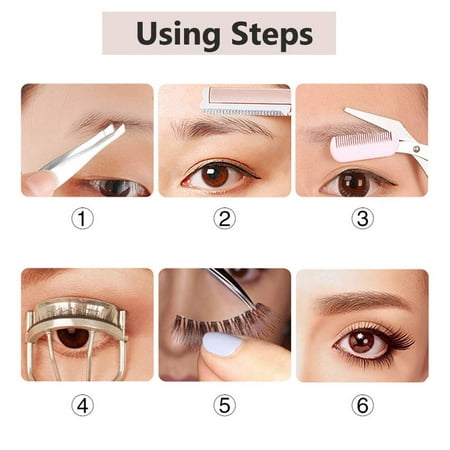 Using Steps

①

②

③

④

⑤

⑥