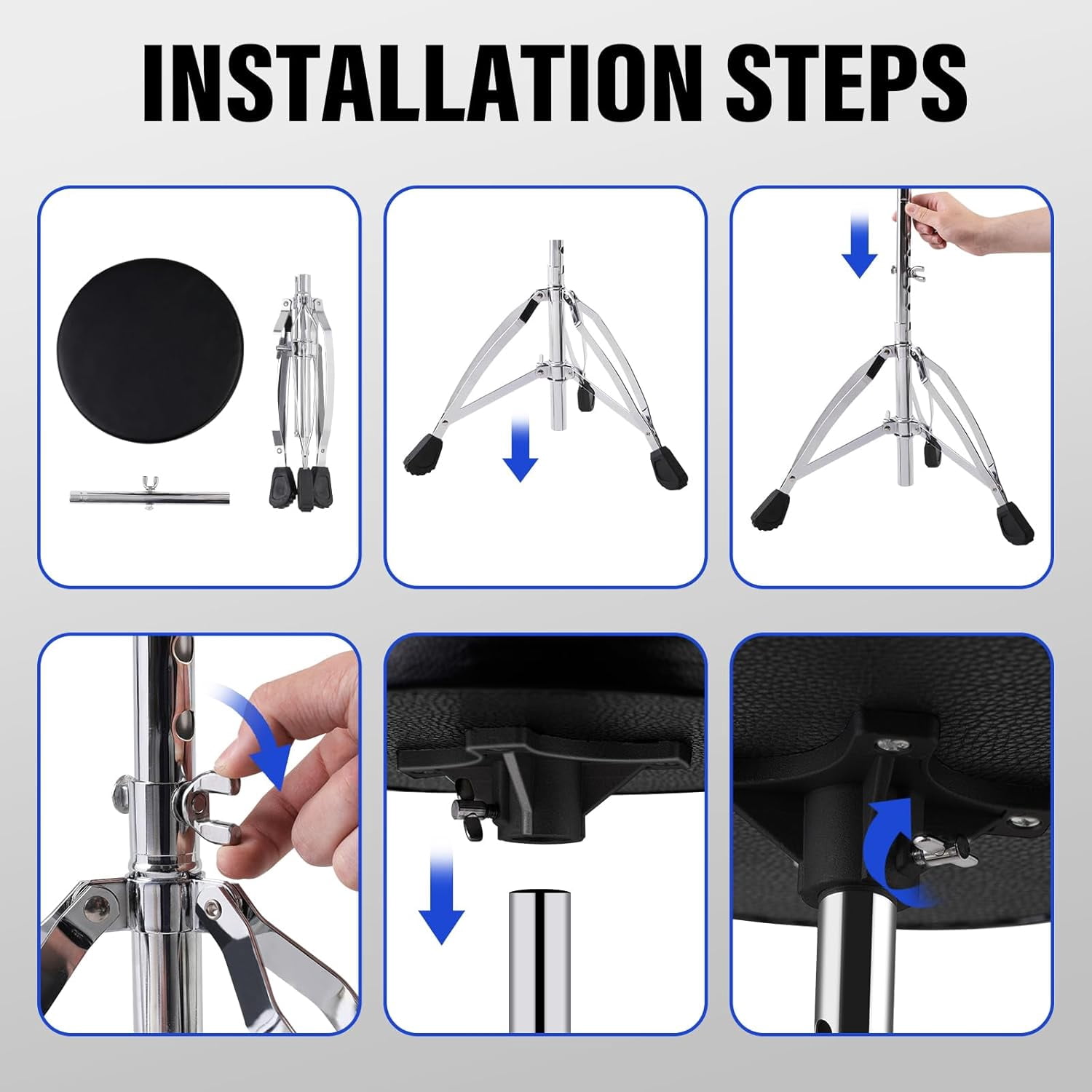 INSTALLATION STEPS