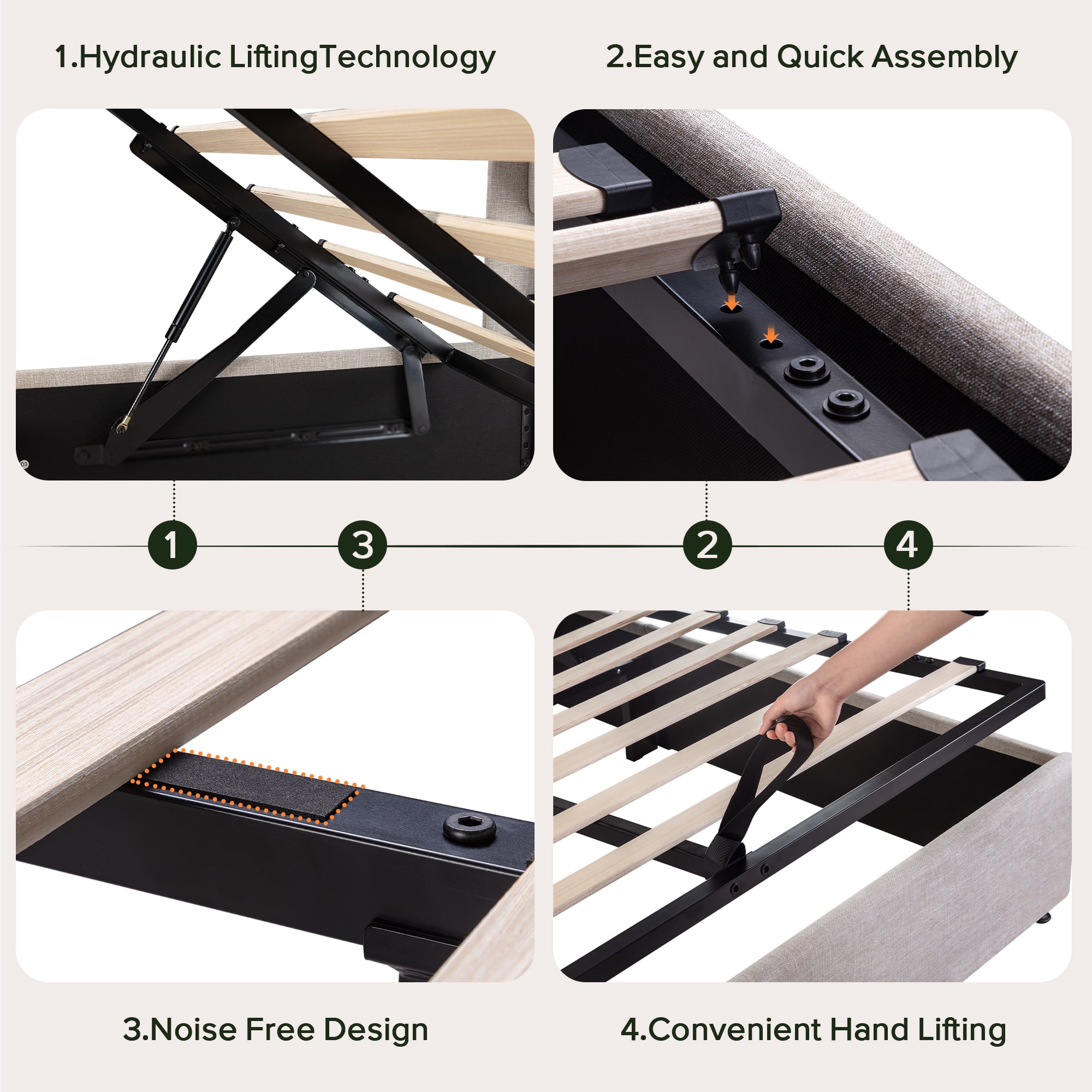 1.Hydraulic LiftingTechnology

2.Easy and Quick Assembly

1

3

2

4

3.Noise Free Design

4.Convenient Hand Lifting