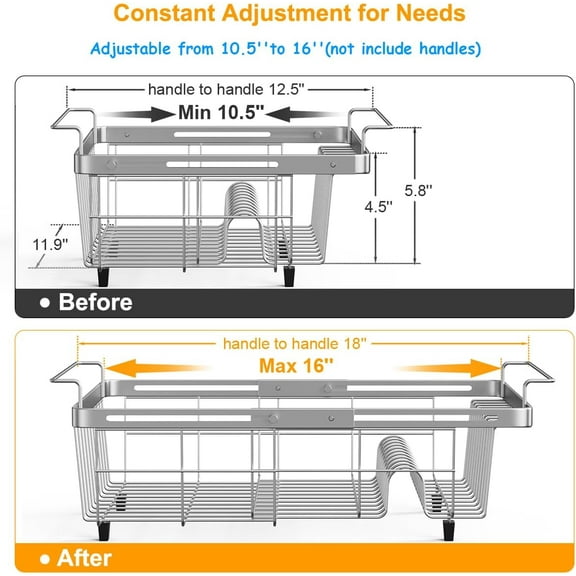 Constant Adjustment for Needs

Adjustable from 10.5''to 16''(not include handles)

handle to handle 12.5"

Min 10.5"

5.8"

4.5"

11.9"

• Before

handle to handle 18"

Max 16"

• After