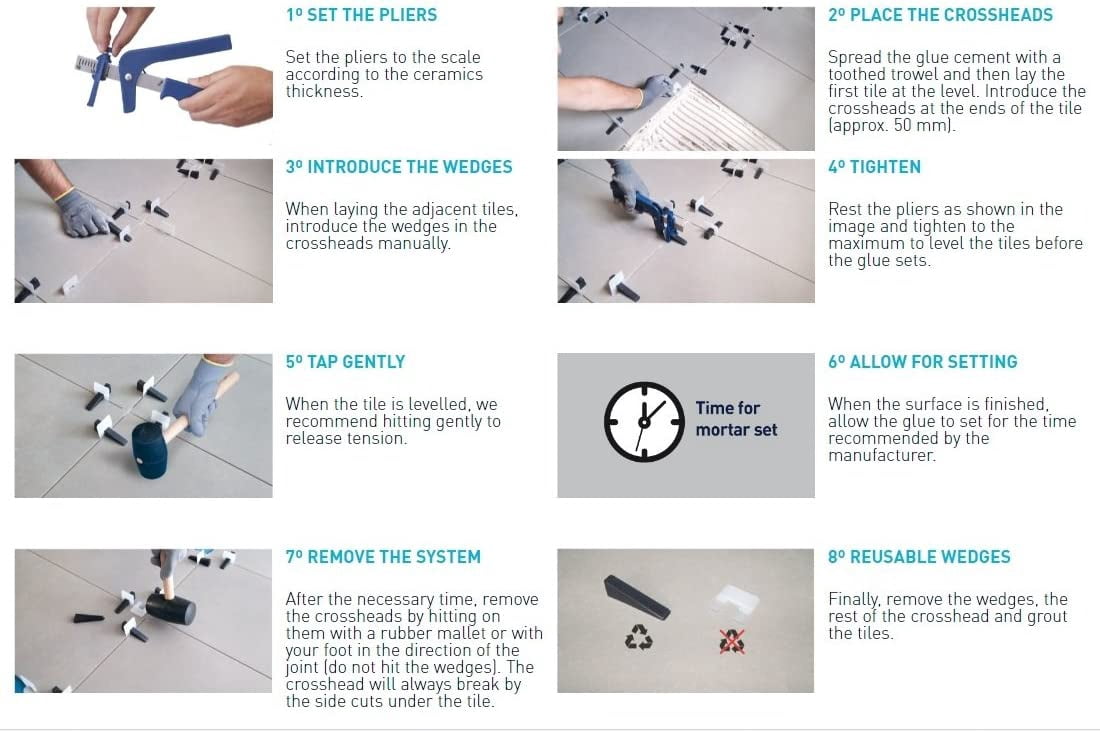 1º SET THE PLIERS

Set the pliers to the scale according to the ceramics thickness.

2º PLACE THE CROSSHEADS

Spread the glue cement with a toothed trowel and then lay the first tile at the level. Introduce the crossheads at the ends of the tile (approx. 50 mm).

3º INTRODUCE THE WEDGES

When laying the adjacent tiles, introduce the wedges in the crossheads manually.

4º TIGHTEN

Rest the pliers as shown in the image and tighten to the maximum to level the tiles before the glue sets.

5º TAP GENTLY

When the tile is levelled, we recommend hitting gently to release tension.

Time for mortar set

6º ALLOW FOR SETTING

When the surface is finished, allow the glue to set for the time recommended by the manufacturer.

7º REMOVE THE SYSTEM

After the necessary time, remove the crossheads by hitting on them with a rubber mallet or with your foot in the direction of the joint (do not hit the wedges). The crosshead will always break by the side cuts under the tile.

8º REUSABLE WEDGES

Finally, remove the wedges, the rest of the crosshead and grout the tiles.