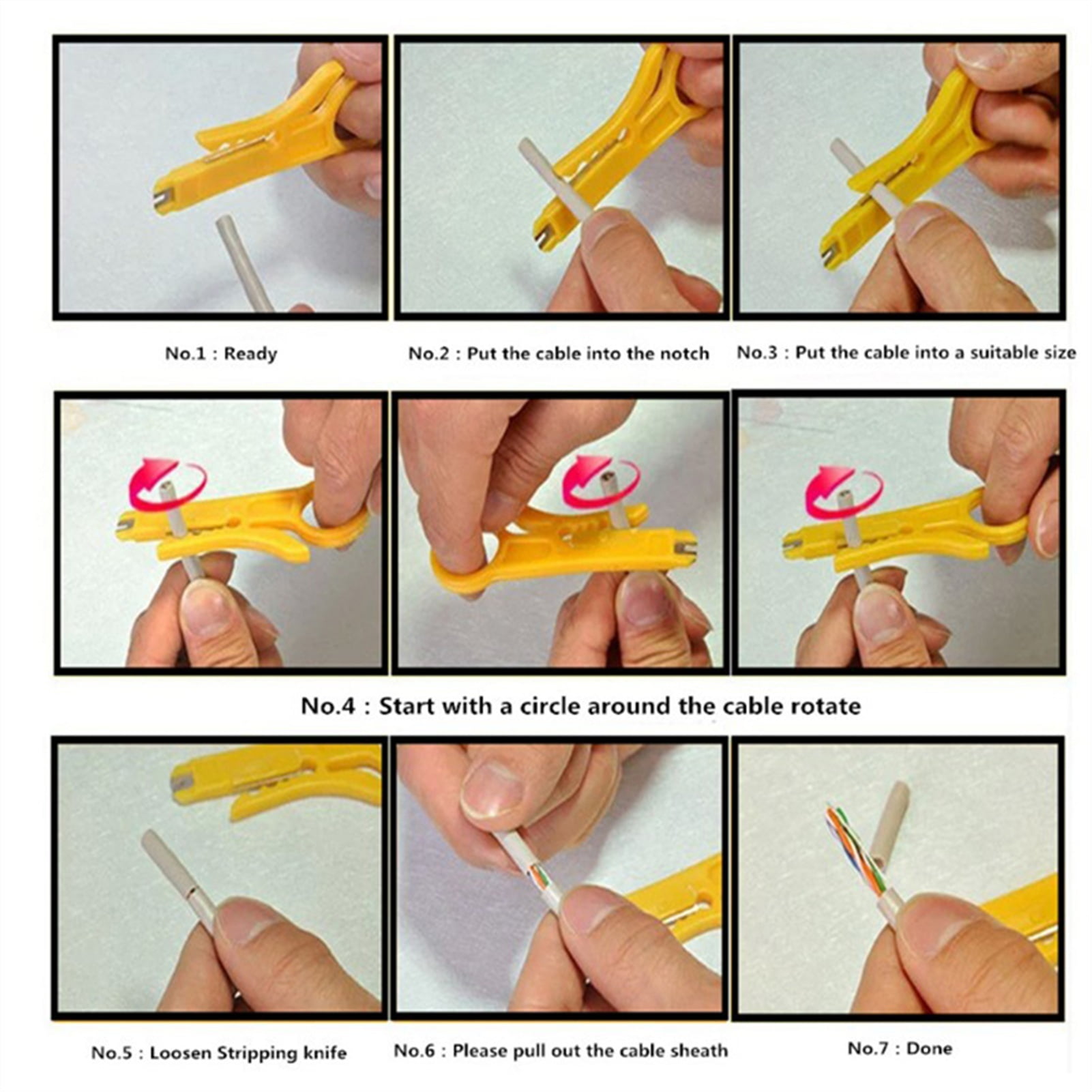 No.1 : Ready

No.2 : Put the cable into the notch

No.3 : Put the cable into a suitable size

No.4 : Start with a circle around the cable rotate

No.5 : Loosen Stripping knife

No.6 : Please pull out the cable sheath

No.7 : Done