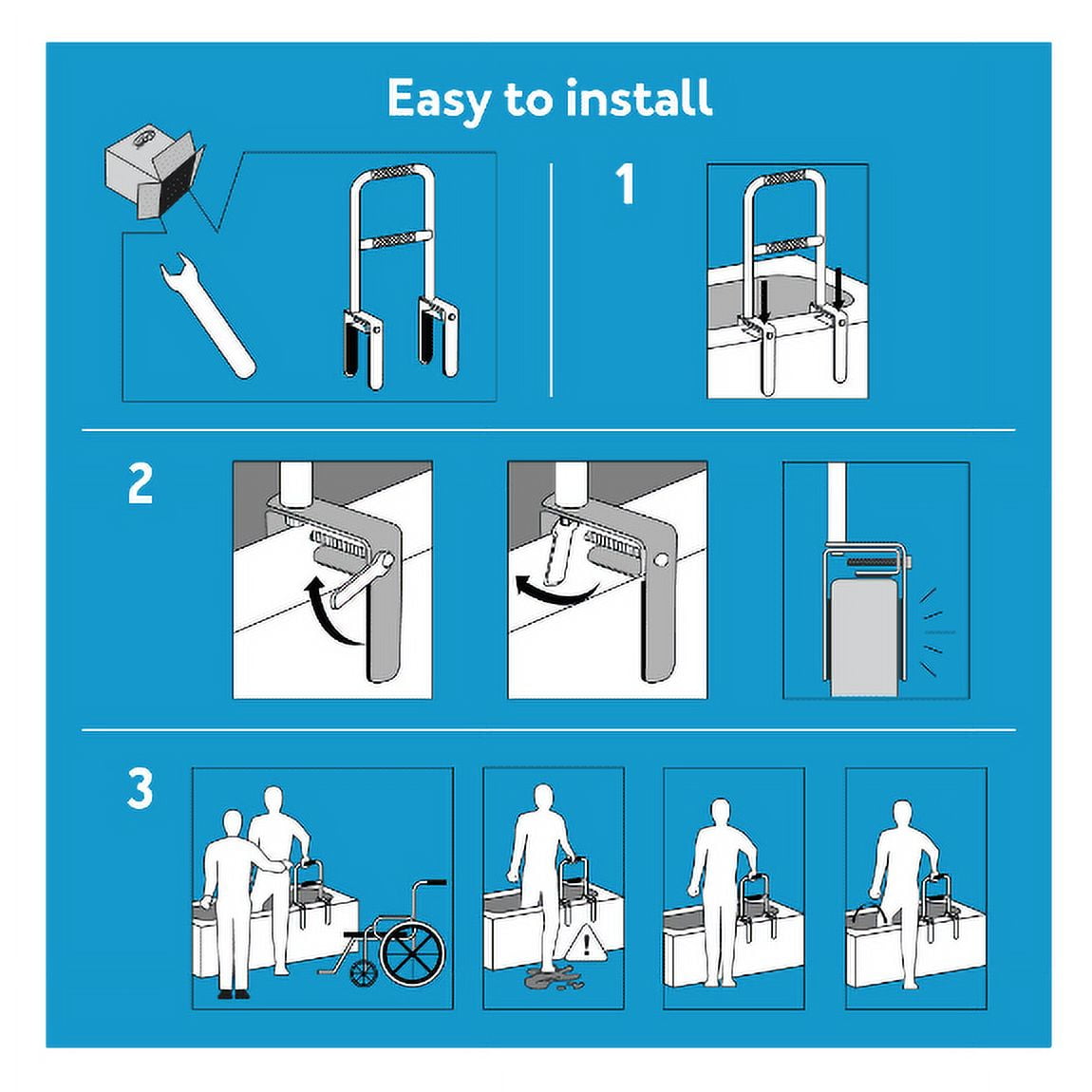 Easy to install

1

2

3