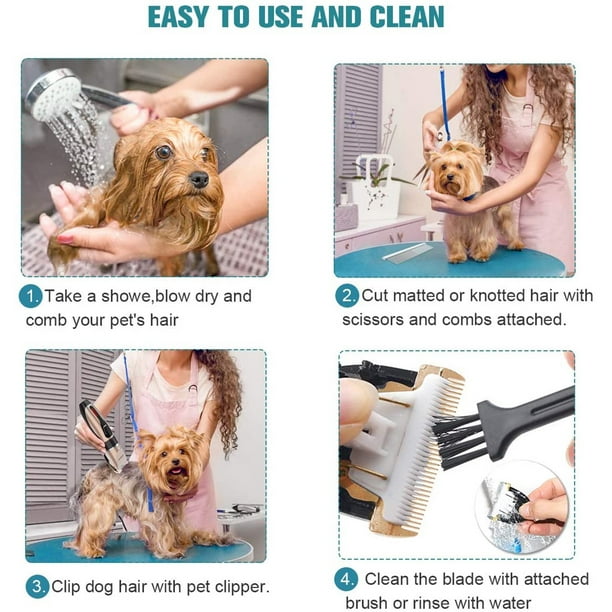 EASY TO USE AND CLEAN

1. Take a showe,blow dry and comb your pet's hair

2. Cut matted or knotted hair with scissors and combs attached.

3. Clip dog hair with pet clipper.

4. Clean the blade with attached brush or rinse with water