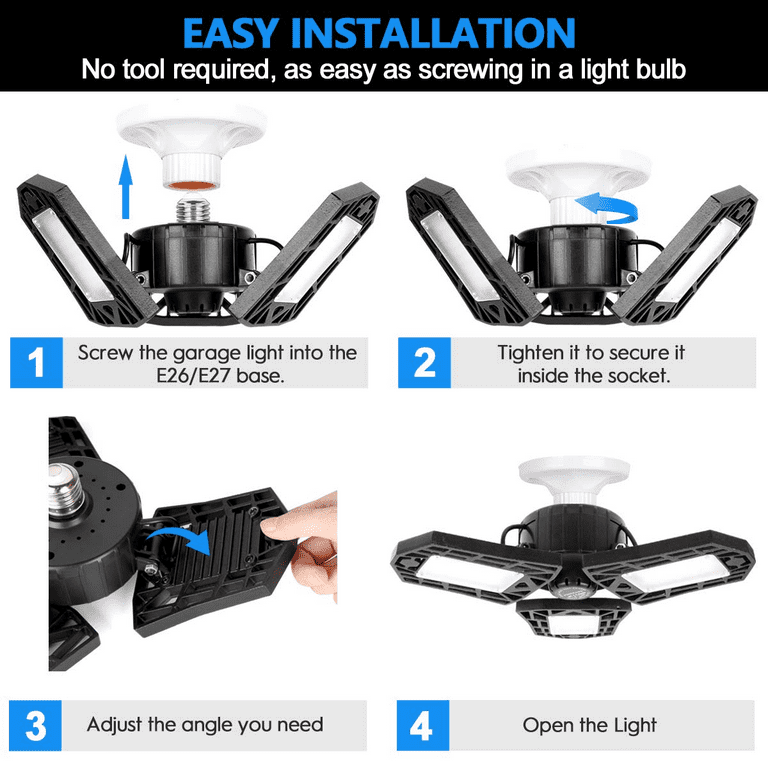 EASY INSTALLATION
No tool required, as easy as screwing in a light bulb

1 Screw the garage light into the E26/E27 base.

2 Tighten it to secure it inside the socket.

3 Adjust the angle you need

4 Open the Light