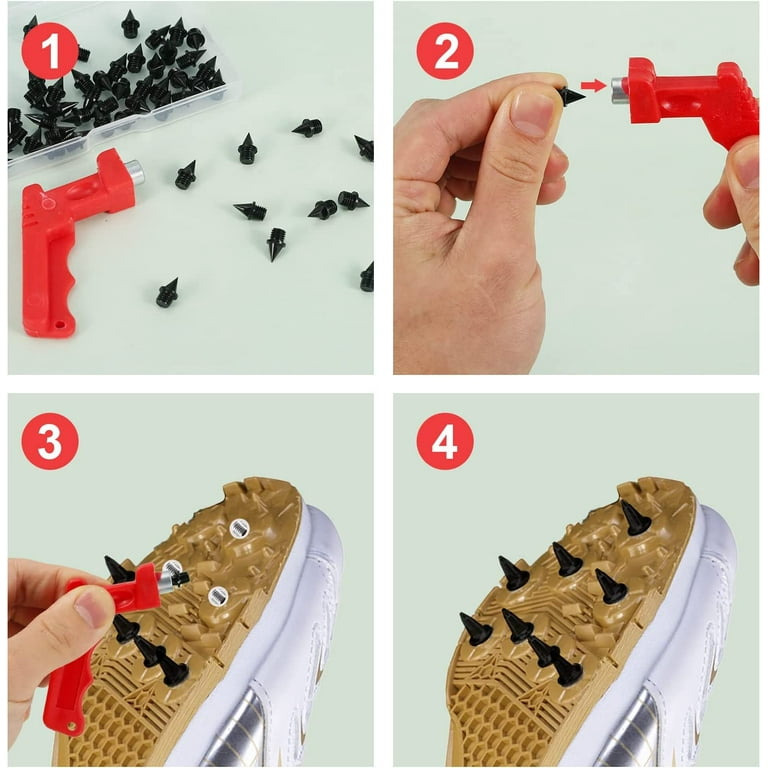 1
2
3
4