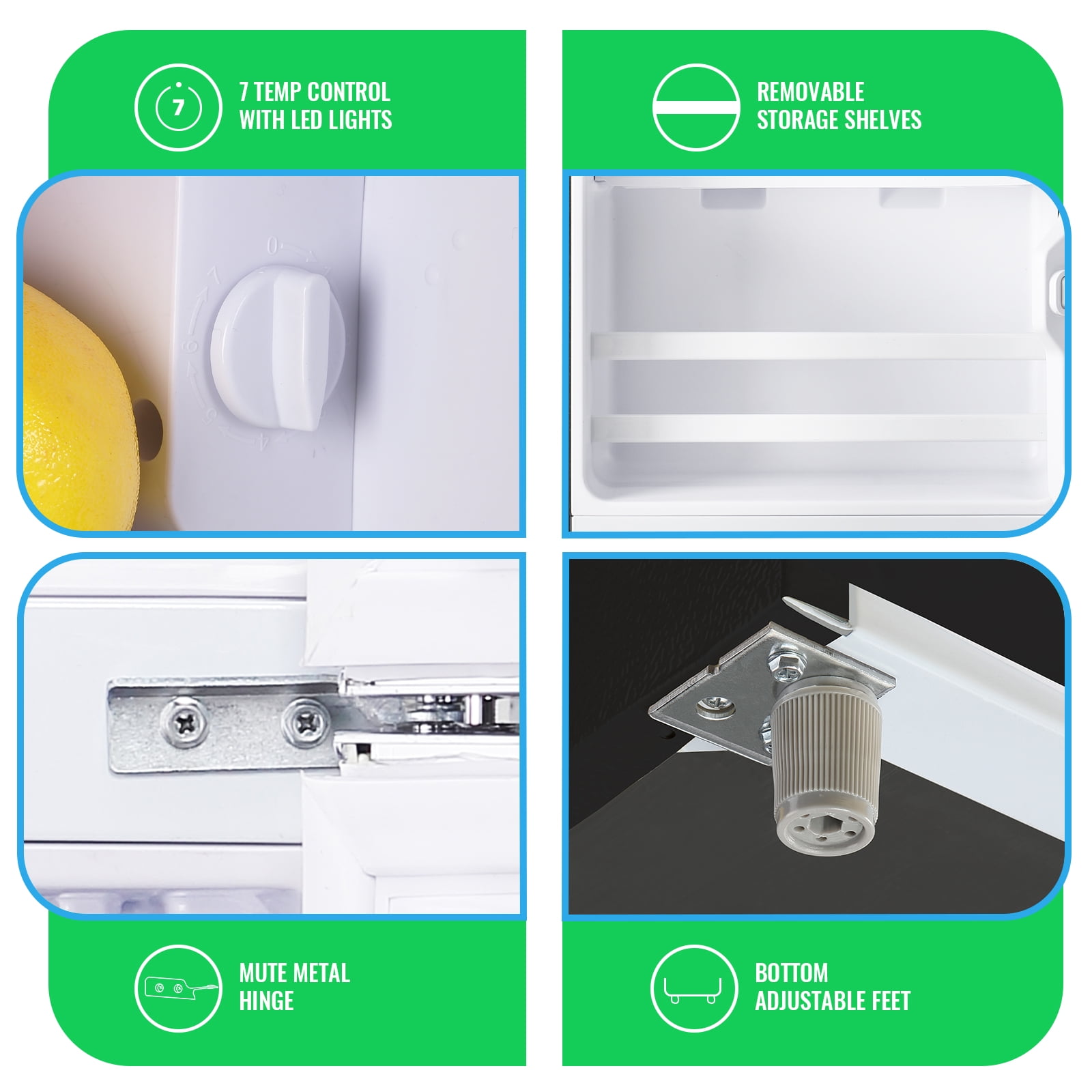 7

7 TEMP CONTROL
WITH LED LIGHTS

REMOVABLE
STORAGE SHELVES

0
7
6
5
4

MUTE METAL
HINGE

BOTTOM
ADJUSTABLE FEET