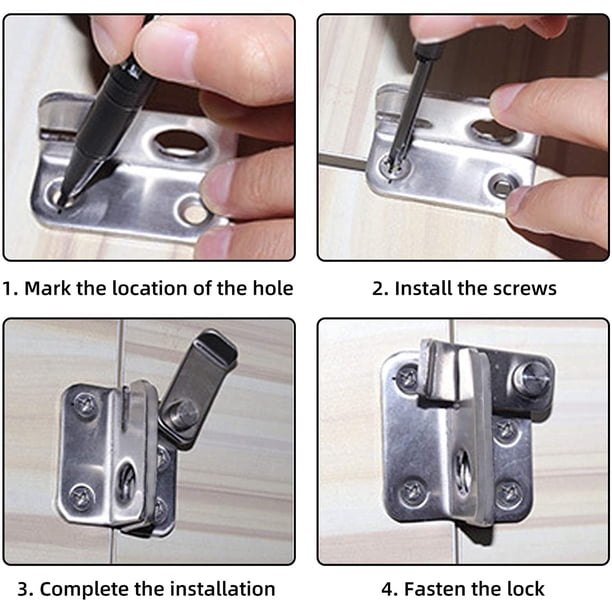 1. Mark the location of the hole

2. Install the screws

3. Complete the installation

4. Fasten the lock