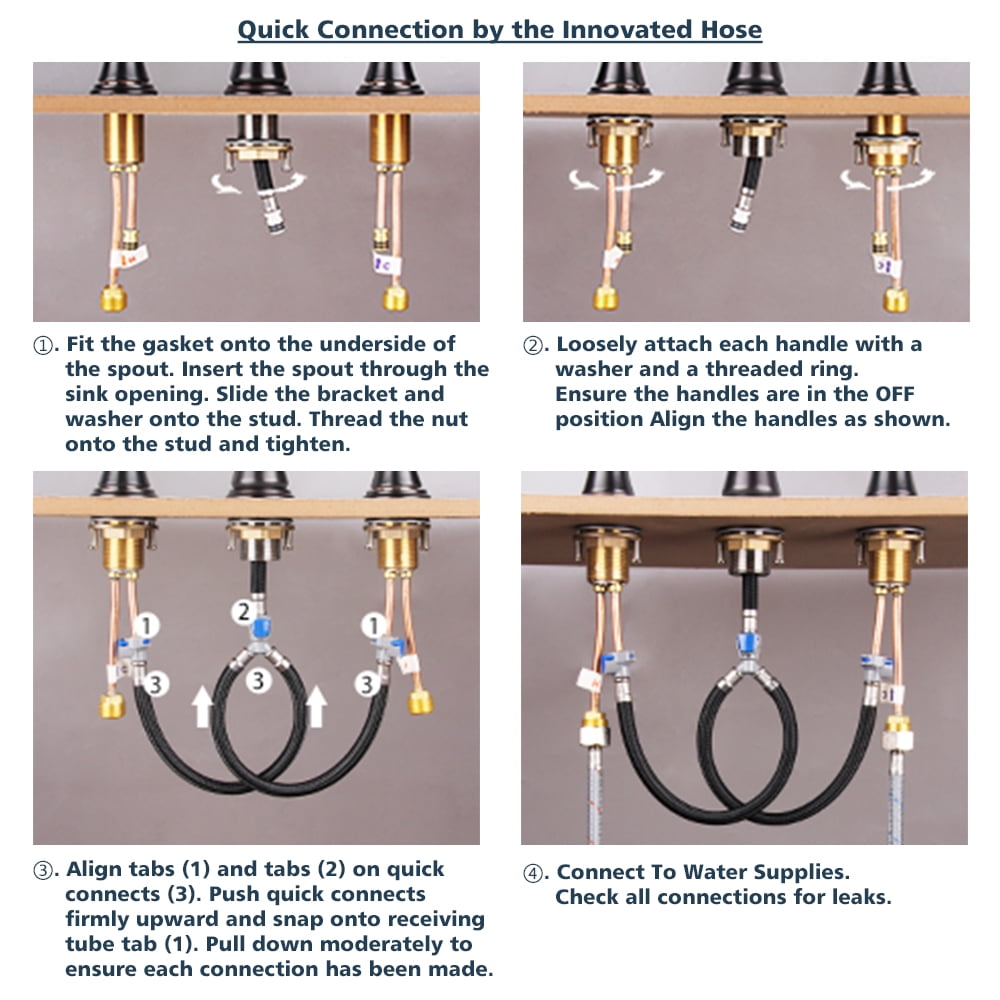 Quick Connection by the Innovated Hose

①. Fit the gasket onto the underside of the spout. Insert the spout through the sink opening. Slide the bracket and washer onto the stud. Thread the nut onto the stud and tighten.

②. Loosely attach each handle with a washer and a threaded ring. Ensure the handles are in the OFF position Align the handles as shown.

1 2 1 3 3 3

③. Align tabs (1) and tabs (2) on quick connects (3). Push quick connects firmly upward and snap onto receiving tube tab (1). Pull down moderately to ensure each connection has been made.

④. Connect To Water Supplies. Check all connections for leaks.