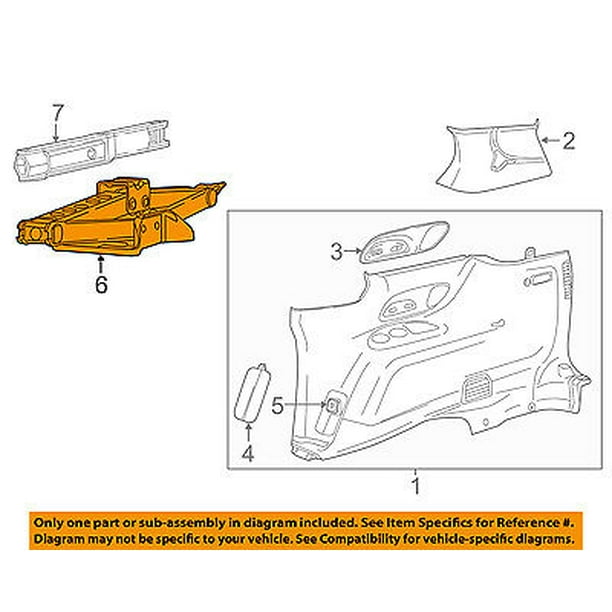 7

2

6

3

5

4

1

Only one part or sub-assembly in diagram included. See Item Specifics for Reference #.
Diagram may not be specific to your vehicle. See Compatibility for vehicle-specific diagrams.