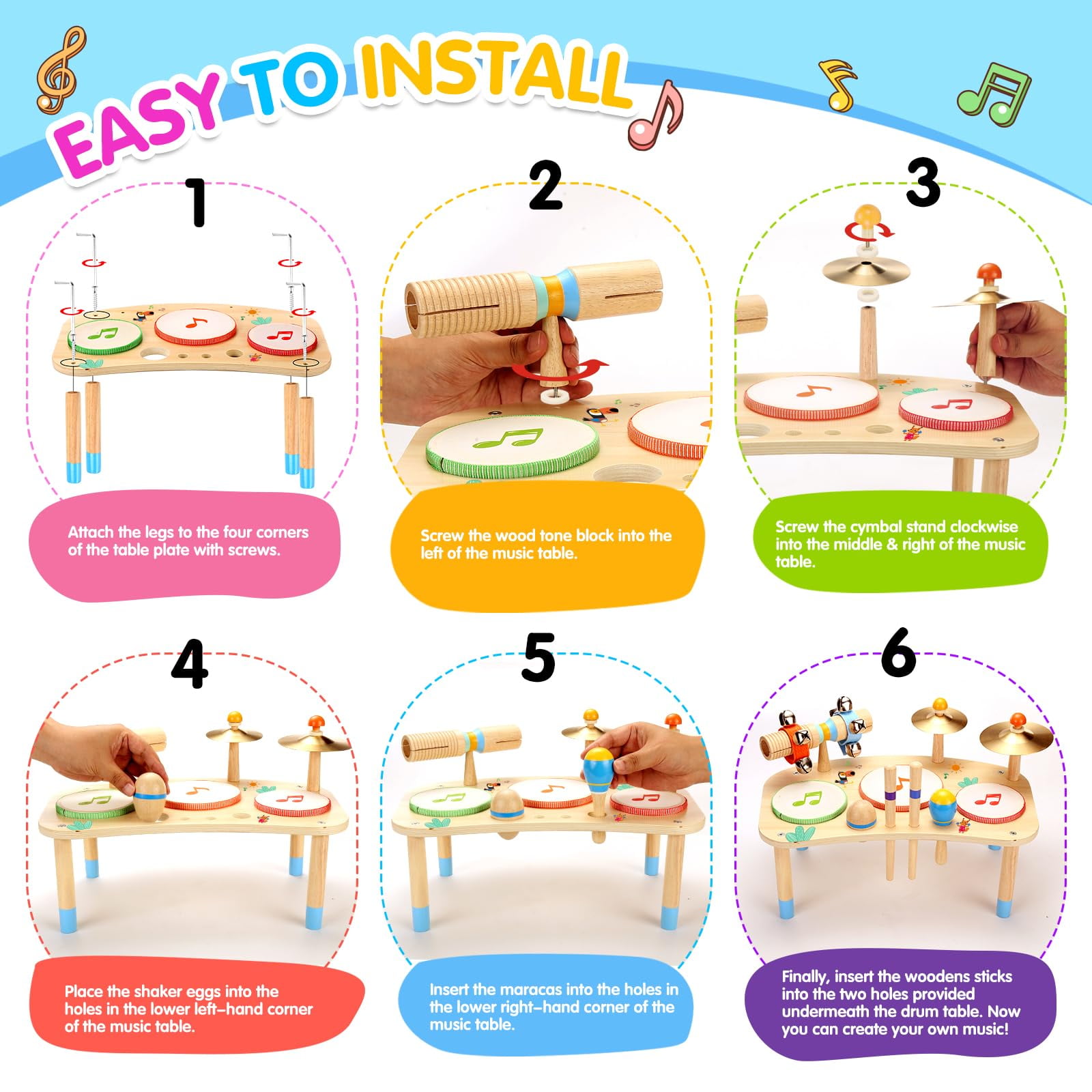 EASY TO INSTALL

1

Attach the legs to the four corners of the table plate with screws.

2

Screw the wood tone block into the left of the music table.

3

Screw the cymbal stand clockwise into the middle & right of the music table.

4

Place the shaker eggs into the holes in the lower left-hand corner of the music table.

5

Insert the maracas into the holes in the lower right-hand corner of the music table.

6

Finally, insert the woodens sticks into the two holes provided undermeath the drum table. Now you can create your own music!