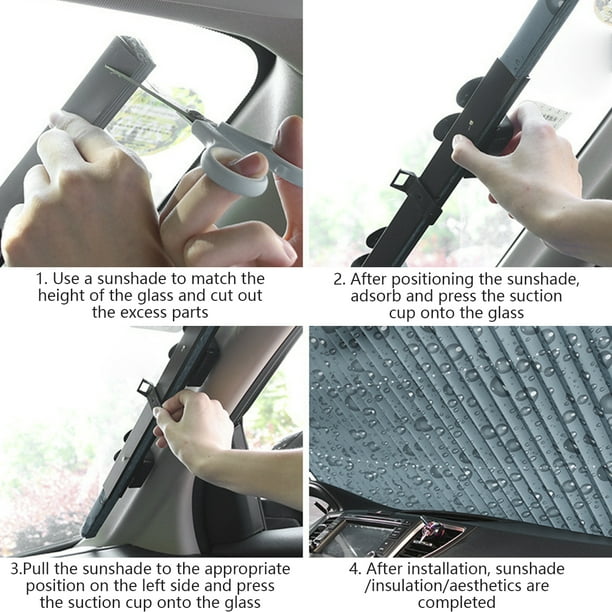 1. Use a sunshade to match the height of the glass and cut out the excess parts

2. After positioning the sunshade, adsorb and press the suction cup onto the glass

3.Pull the sunshade to the appropriate position on the left side and press the suction cup onto the glass

4. After installation, sunshade /insulation/aesthetics are completed