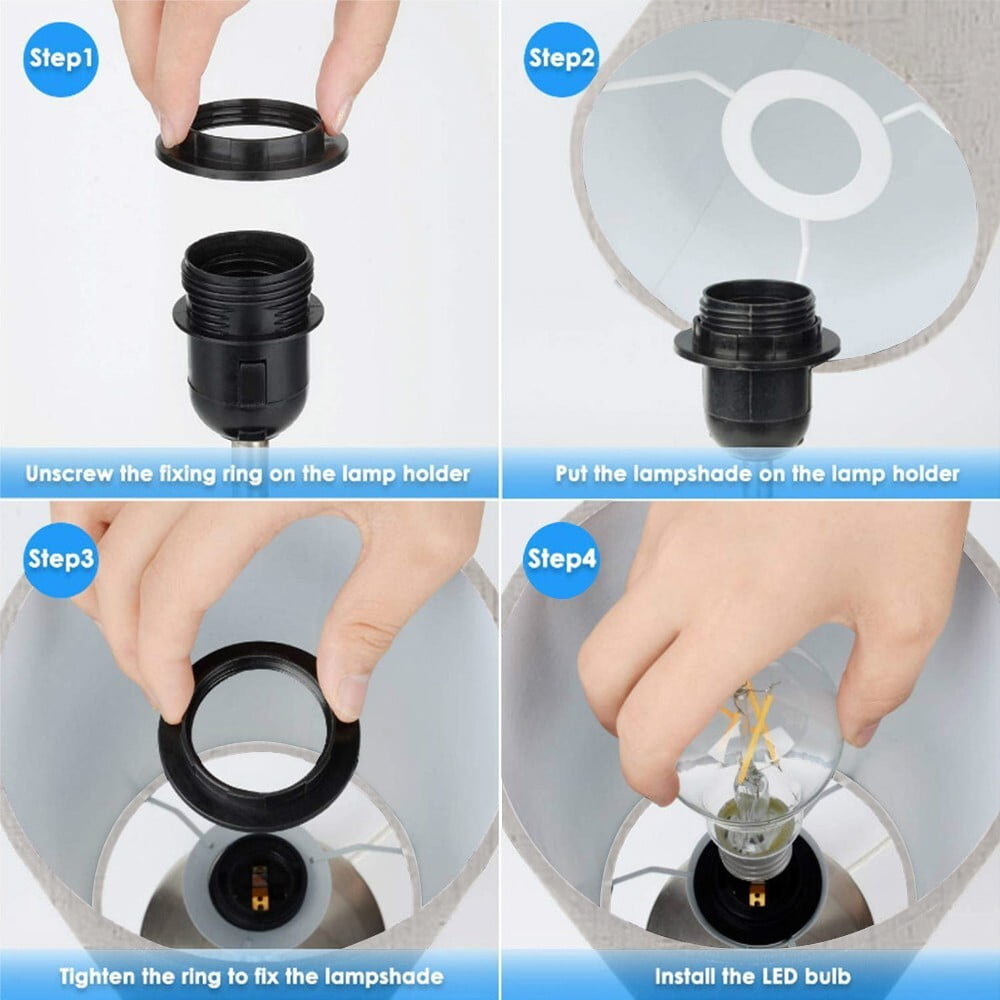 Step1

Unscrew the fixing ring on the lamp holder

Step2

Put the lampshade on the lamp holder

Step3

Tighten the ring to fix the lampshade

Step4

Install the LED bulb