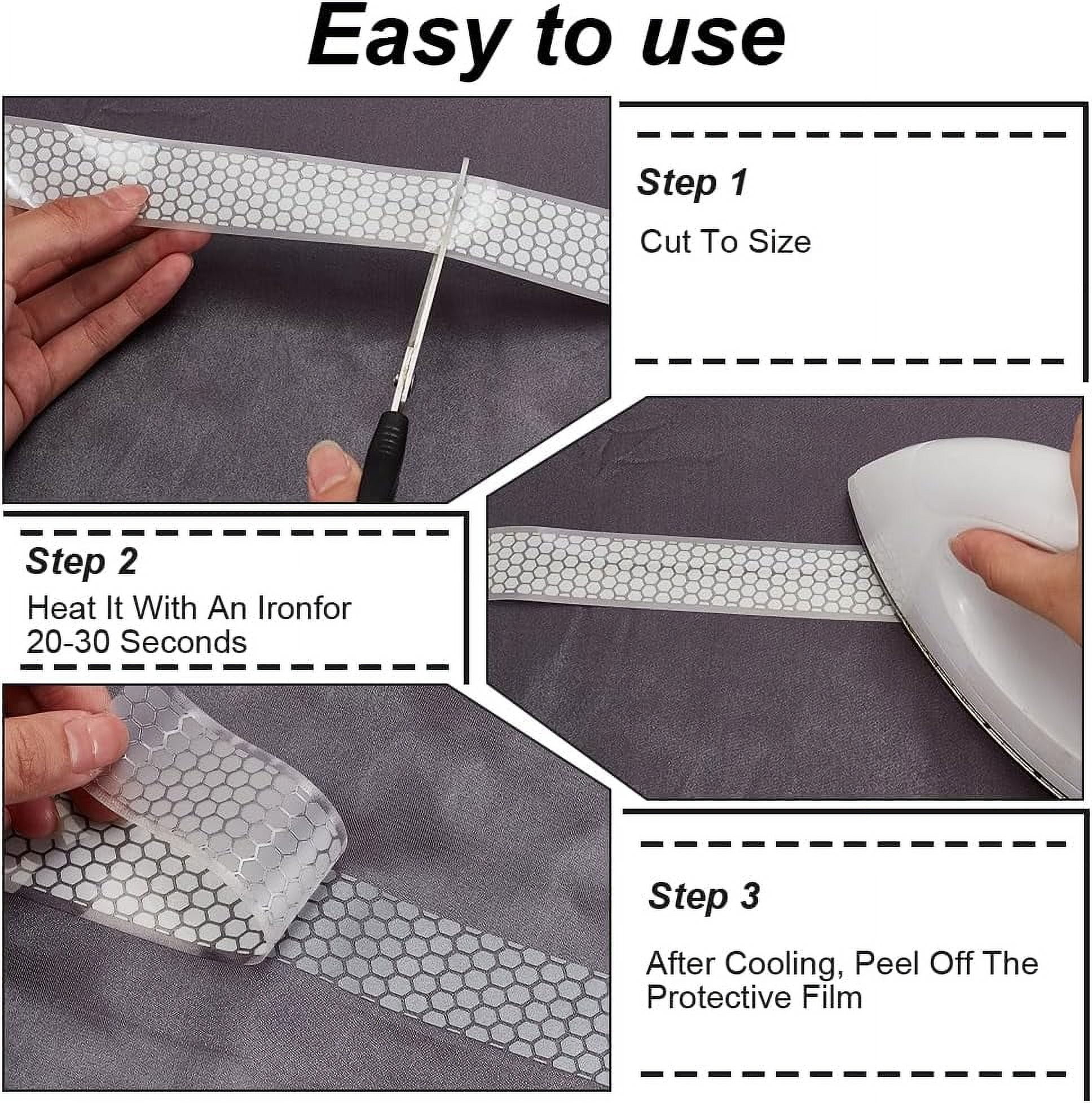 Easy to use

Step 1

Cut To Size

Step 2

Heat It With An Ironfor 20-30 Seconds

Step 3

After Cooling, Peel Off The Protective Film