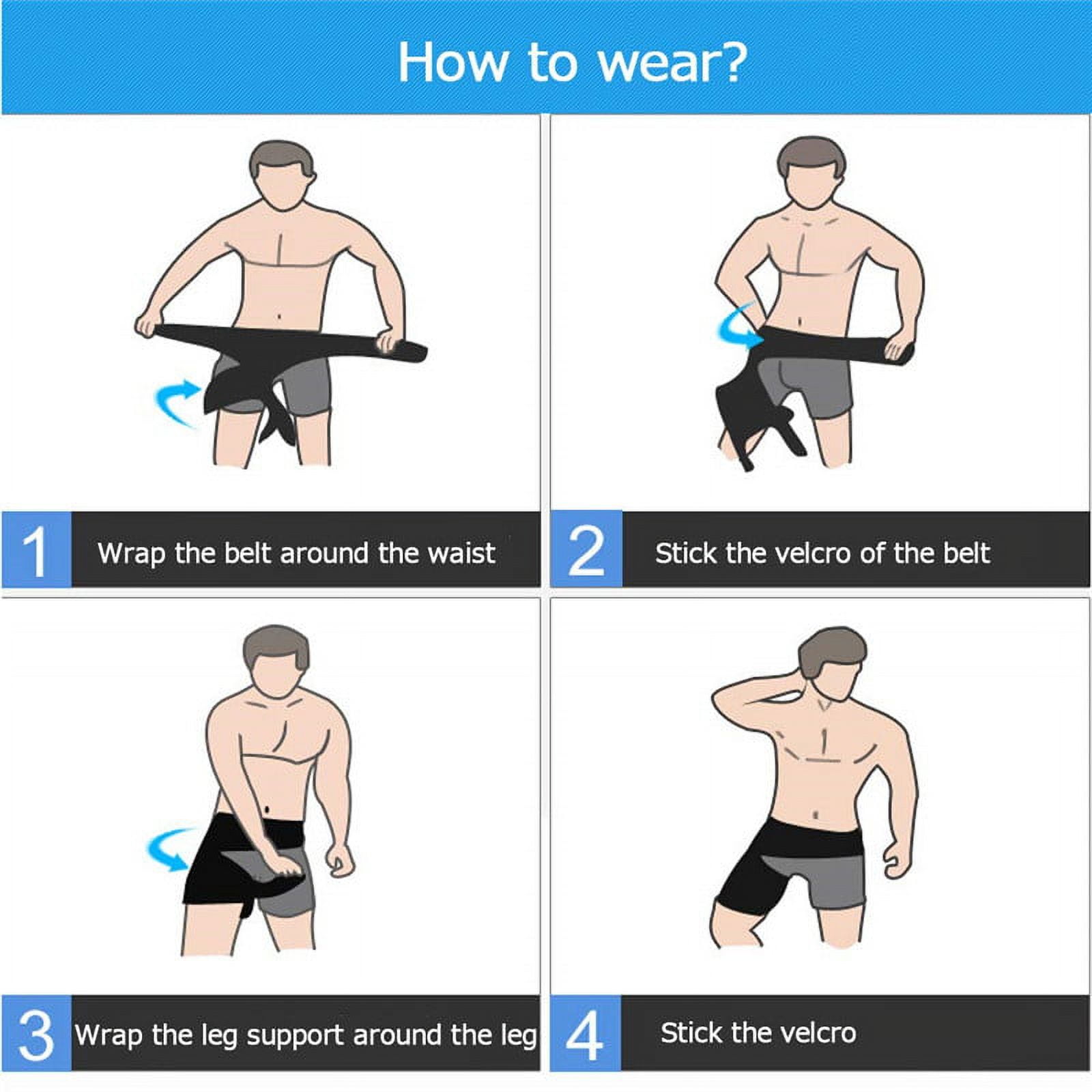 How to wear?

1 Wrap the belt around the waist

2 Stick the velcro of the belt

3 Wrap the leg support around the leg

4 Stick the velcro