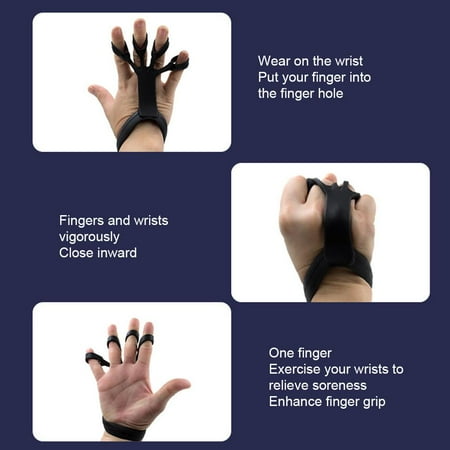 Wear on the wrist
Put your finger into the finger hole

Fingers and wrists vigorously
Close inward

One finger
Exercise your wrists to relieve soreness
Enhance finger grip