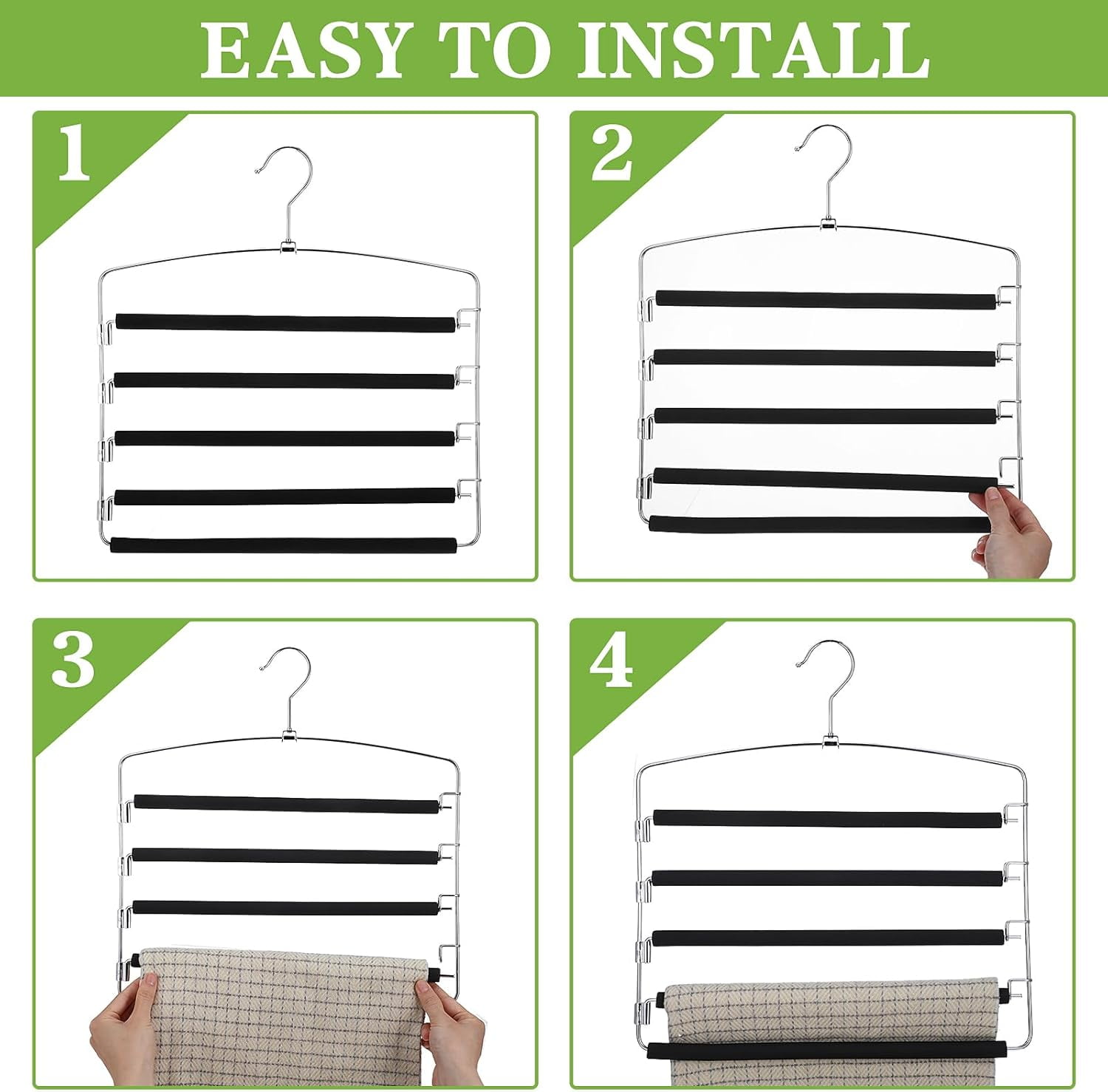 EASY TO INSTALL

1

2

3

4