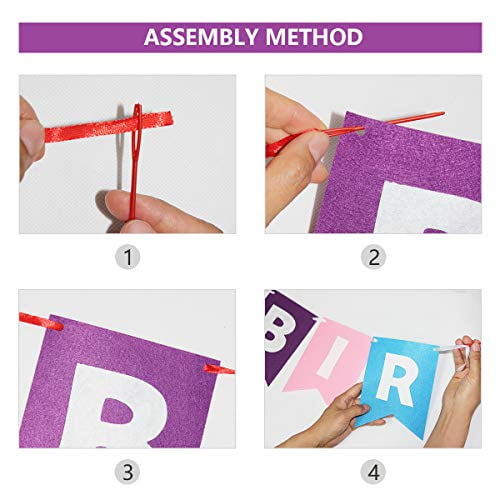 ASSEMBLY METHOD

1

2

B

3

B I R

4