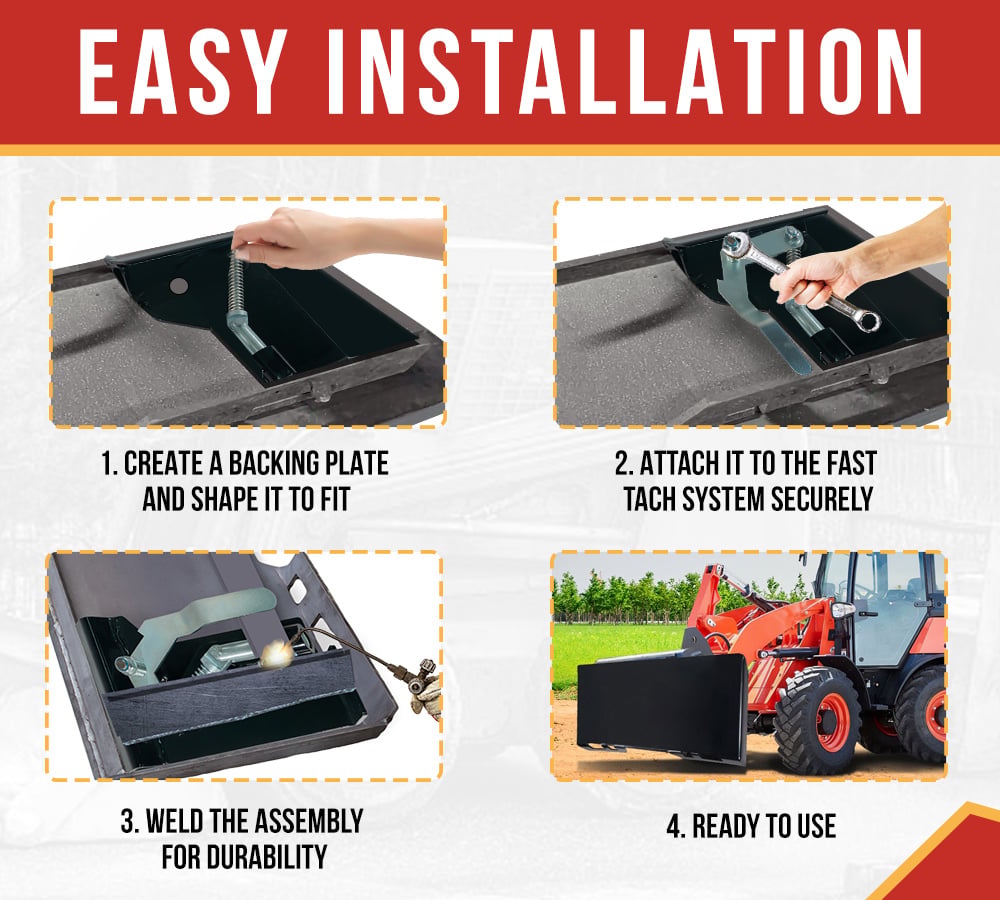 EASY INSTALLATION

1. CREATE A BACKING PLATE AND SHAPE IT TO FIT

2. ATTACH IT TO THE FAST TACH SYSTEM SECURELY

3. WELD THE ASSEMBLY FOR DURABILITY

4. READY TO USE