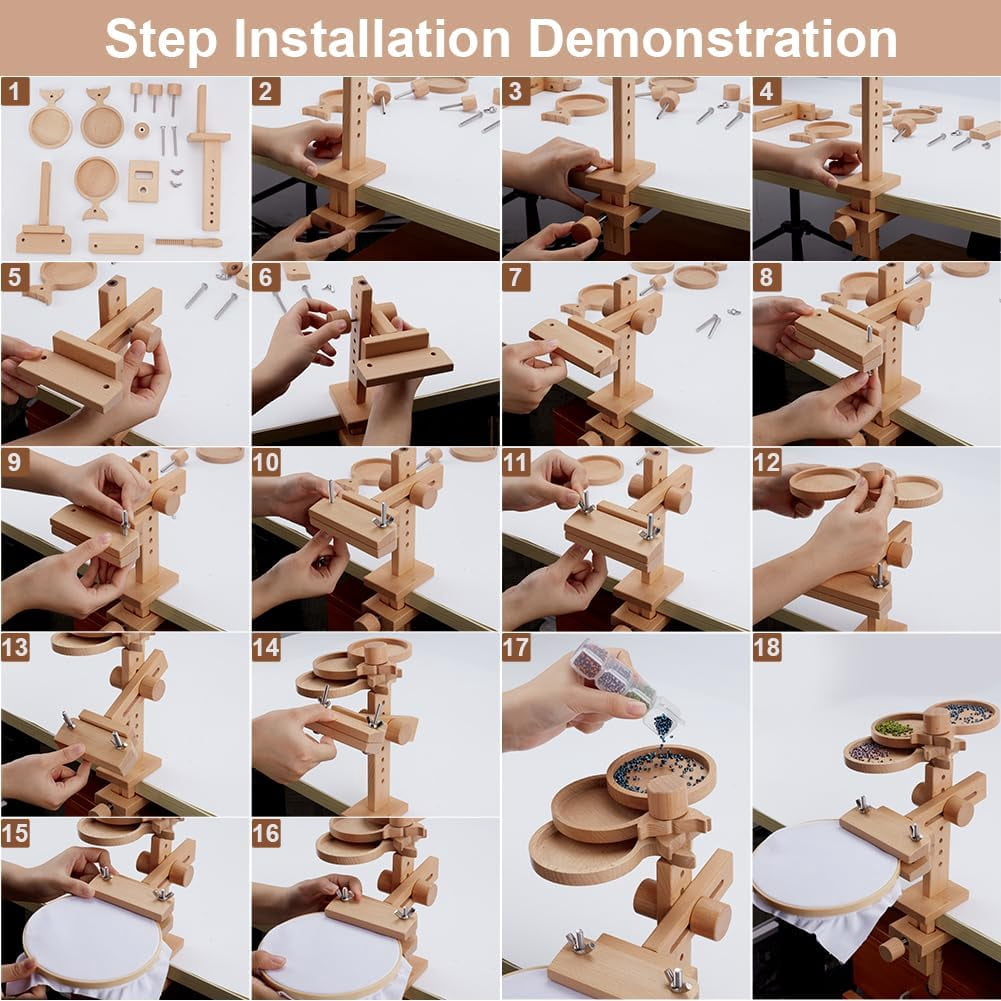 Step Installation Demonstration

1

2

3

4

5

6

7

8

9

10

11

12

13

14

17

18

15

16