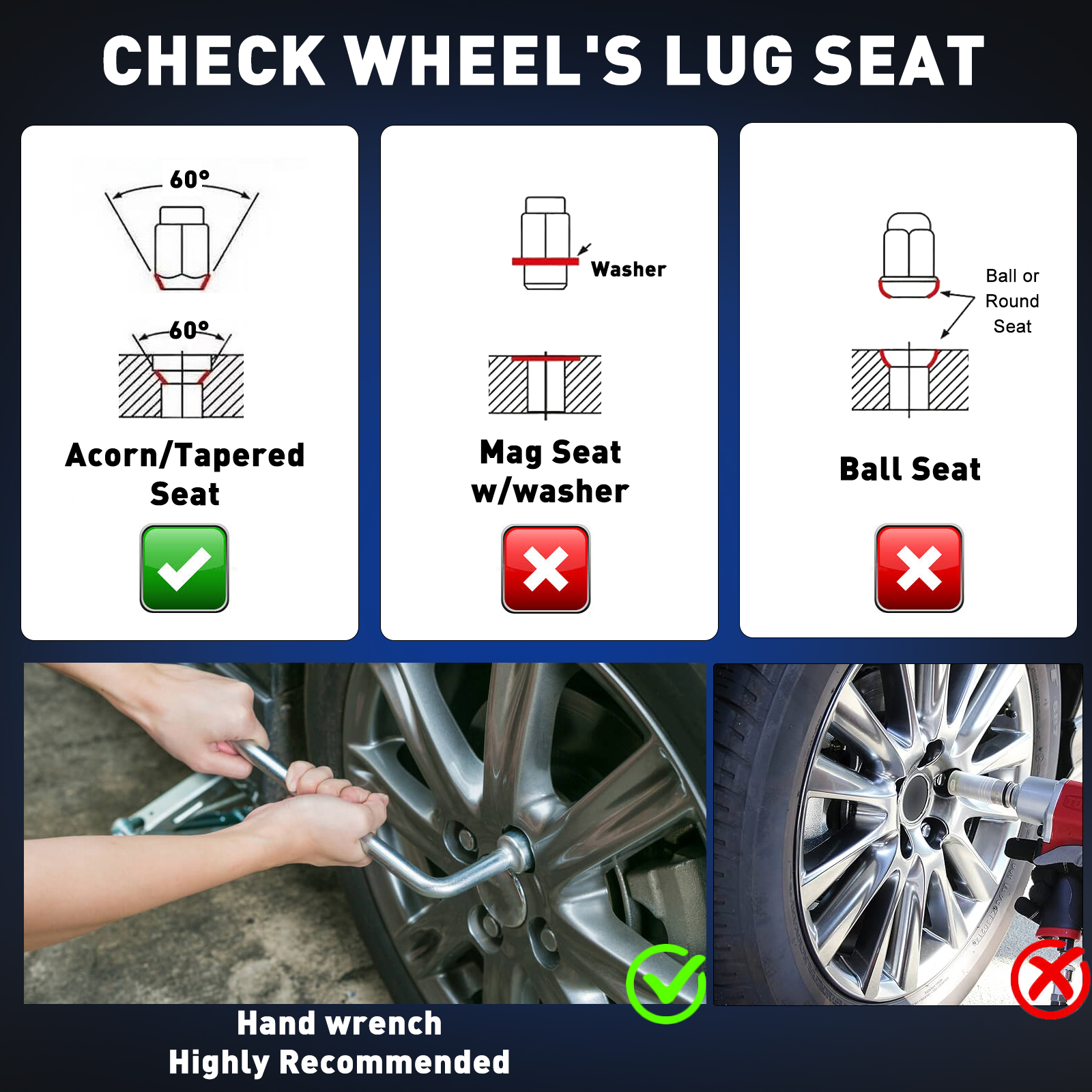 CHECK WHEEL'S LUG SEAT

60°

60°

Acorn/Tapered Seat

Washer

Mag Seat w/washer

Ball or Round Seat

Ball Seat

Hand wrench
Highly Recommended