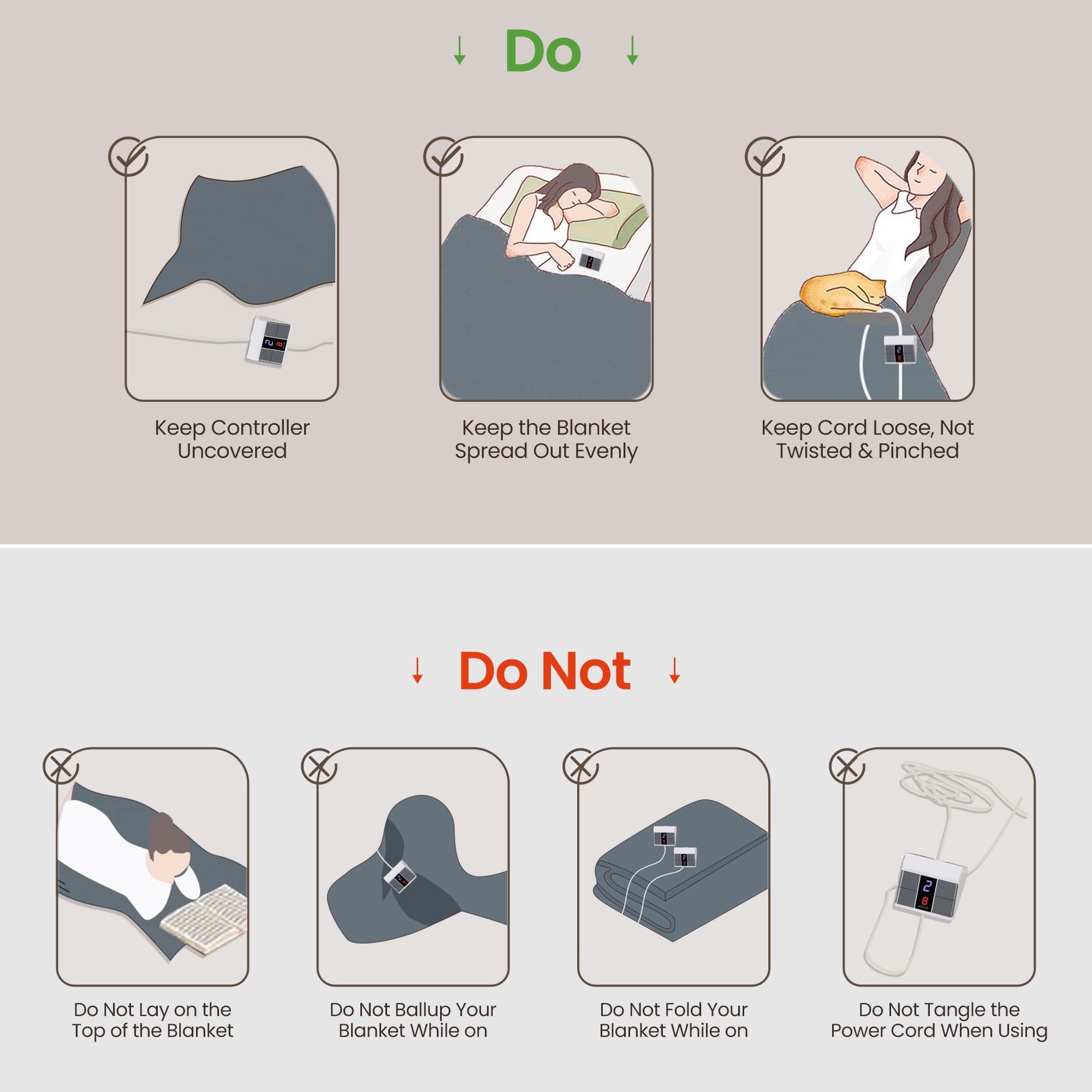 ↓ Do ↓

Keep Controller Uncovered

Keep the Blanket Spread Out Evenly

Keep Cord Loose, Not Twisted & Pinched

↓ Do Not ↓

Do Not Lay on the Top of the Blanket

Do Not Ballup Your Blanket While on

Do Not Fold Your Blanket While on

Do Not Tangle the Power Cord When Using