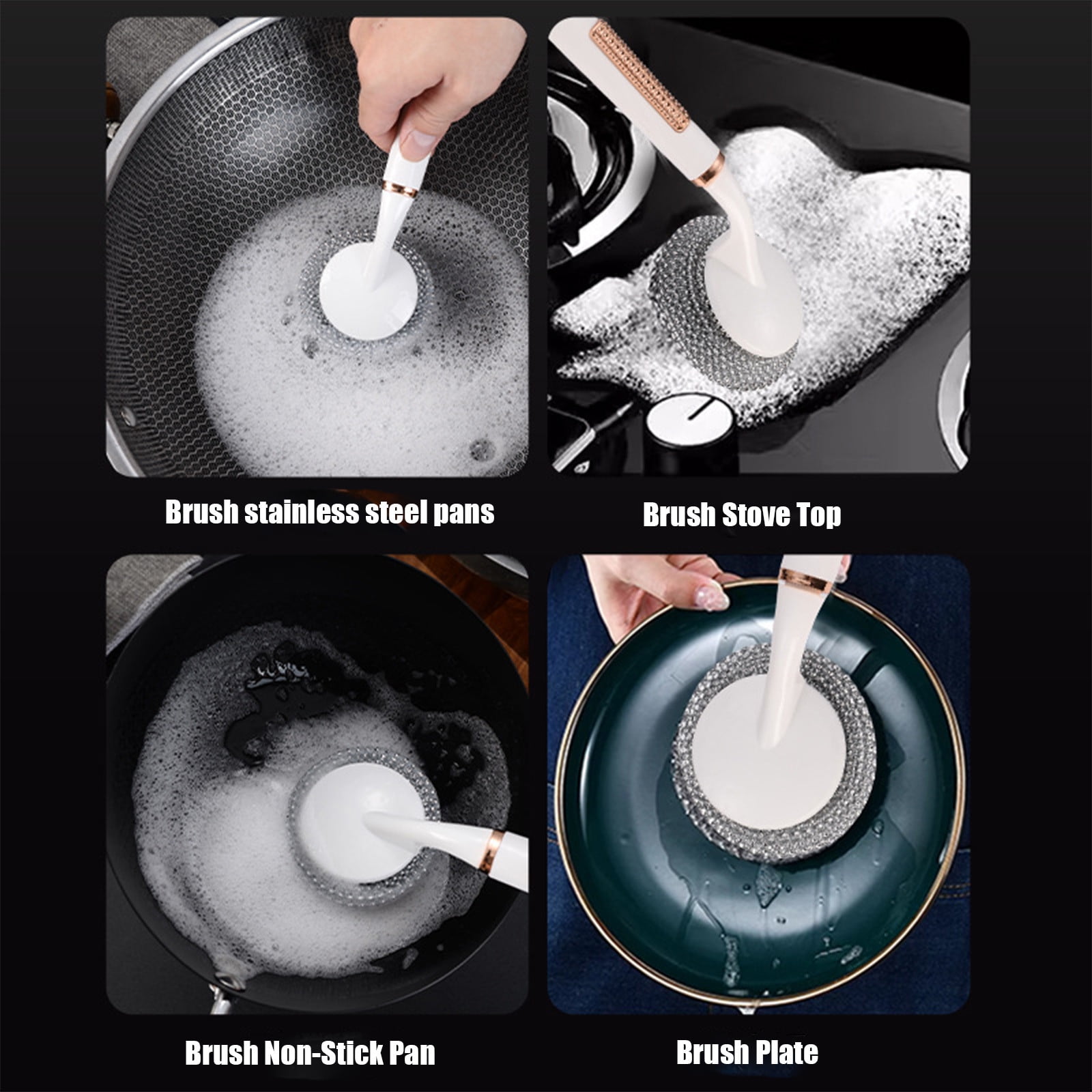 Brush stainless steel pans

Brush Stove Top

Brush Non-Stick Pan

Brush Plate