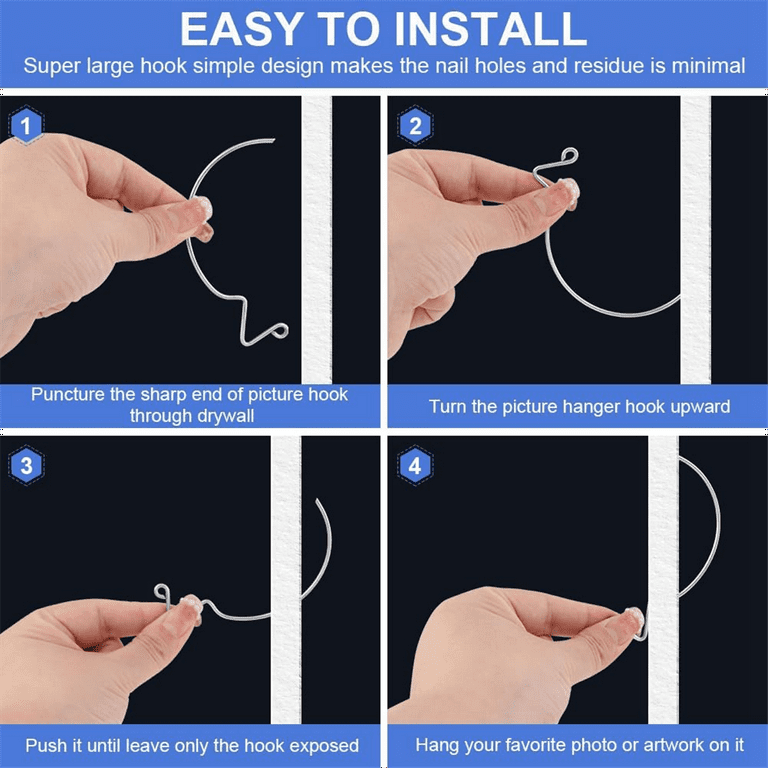 EASY TO INSTALL

Super large hook simple design makes the nail holes and residue is minimal

1

Puncture the sharp end of picture hook through drywall

2

Turn the picture hanger hook upward

3

Push it until leave only the hook exposed

4

Hang your favorite photo or artwork on it