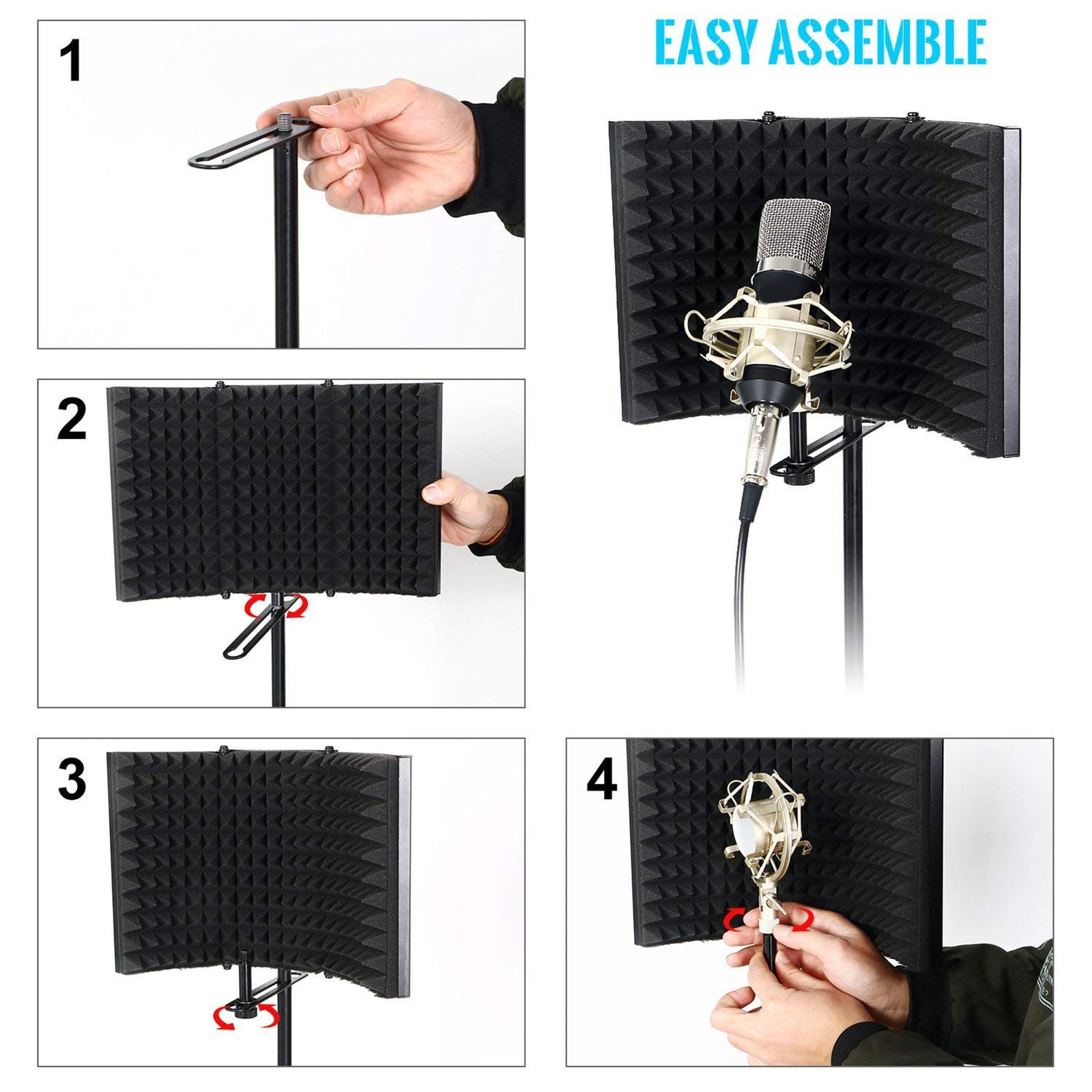 EASY ASSEMBLE

1

2

3

4