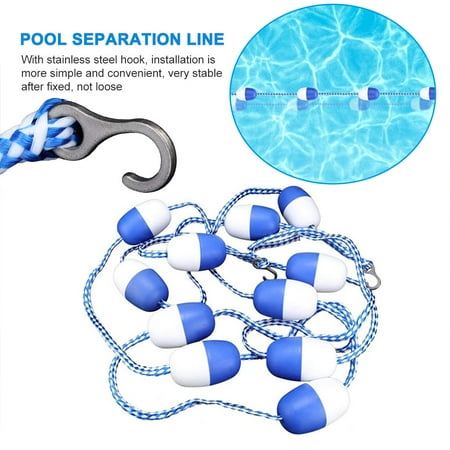 POOL SEPARATION LINE

With stainless steel hook, installation is more simple and convenient, very stable after fixed, not loose