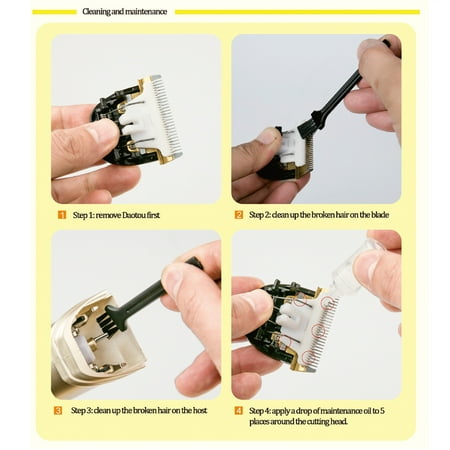 Cleaning and maintenance

1 Step 1: remove Daotou first

2 Step 2: clean up the broken hair on the blade

3 Step 3: clean up the broken hair on the host

4 Step 4: apply a drop of maintenance oil to 5 places around the cutting head.