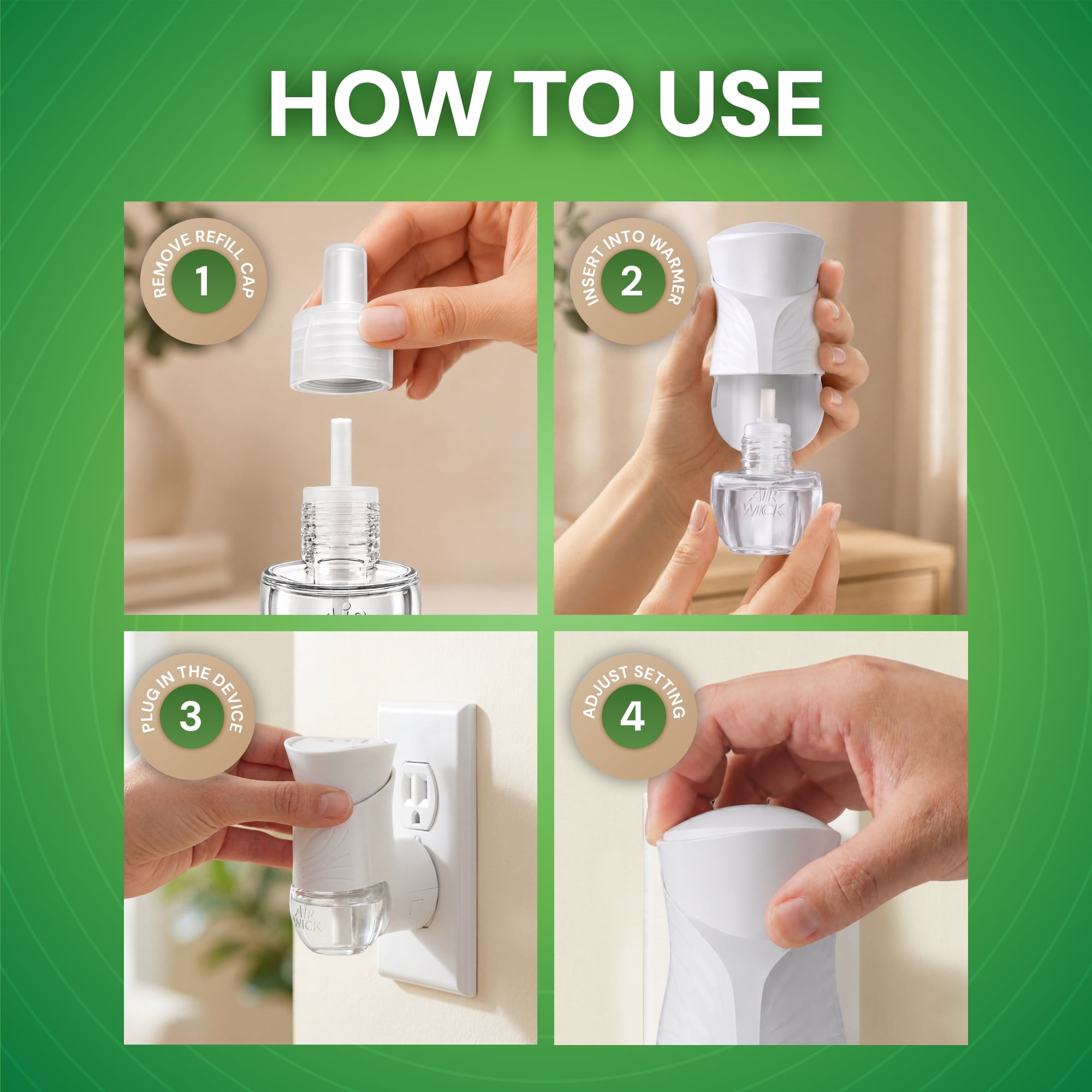 HOW TO USE

REMOVE REFILL CAP
1

INSERT INTO WARMER
2

AIR WICK

PLUG IN THE DEVICE
3

AIR WICK

ADJUST SETTING
4