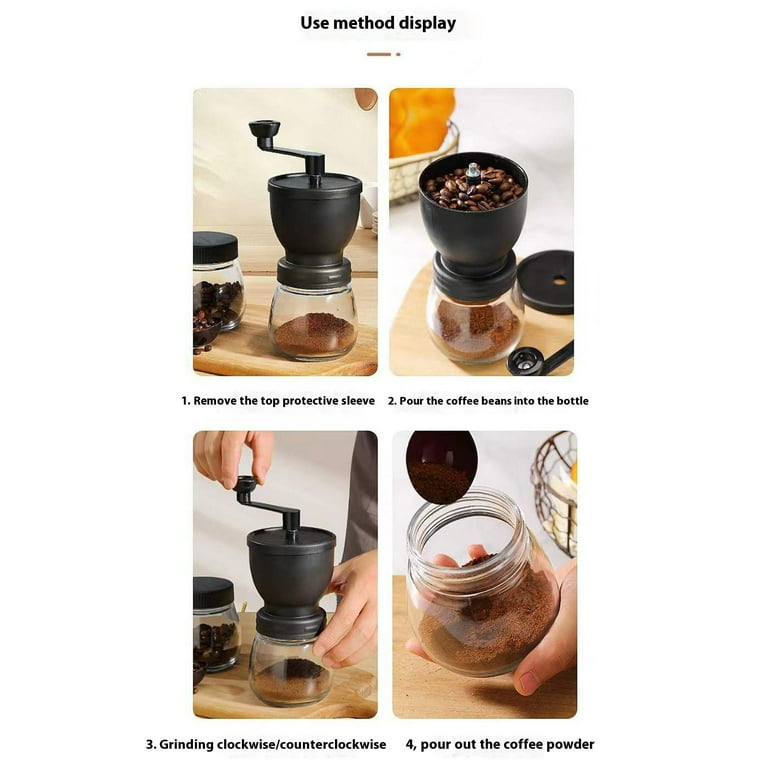 Use method display

1. Remove the top protective sleeve

2. Pour the coffee beans into the bottle

3. Grinding clockwise/counterclockwise

4, pour out the coffee powder