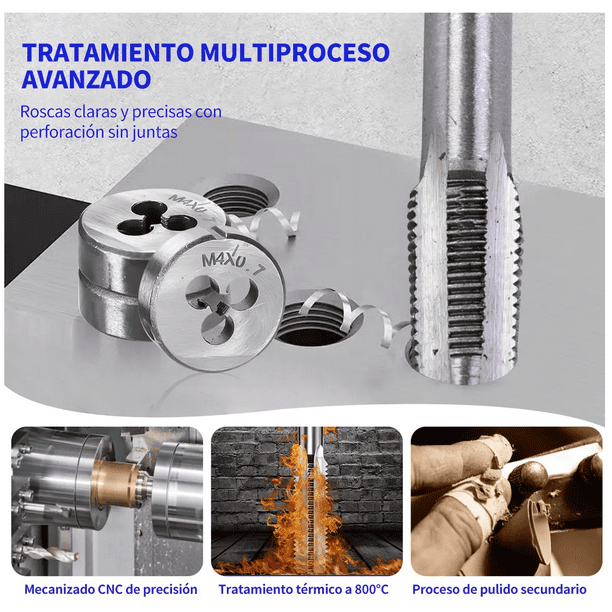 TRATAMIENTO MULTIPROCESO AVANZADO

Roscas claras y precisas con perforación sin juntas

M4X0

M4X0.7

Mecanizado CNC de precisión

Tratamiento térmico a 800°C

Proceso de pulido secundario