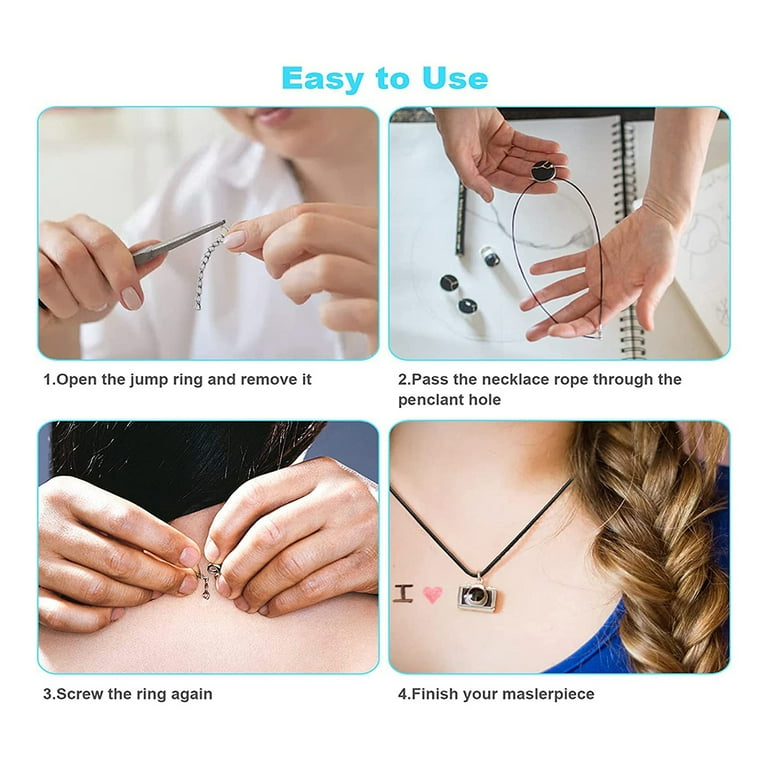 Easy to Use

1.Open the jump ring and remove it

2.Pass the necklace rope through the penclant hole

3.Screw the ring again

I

4.Finish your maslerpiece