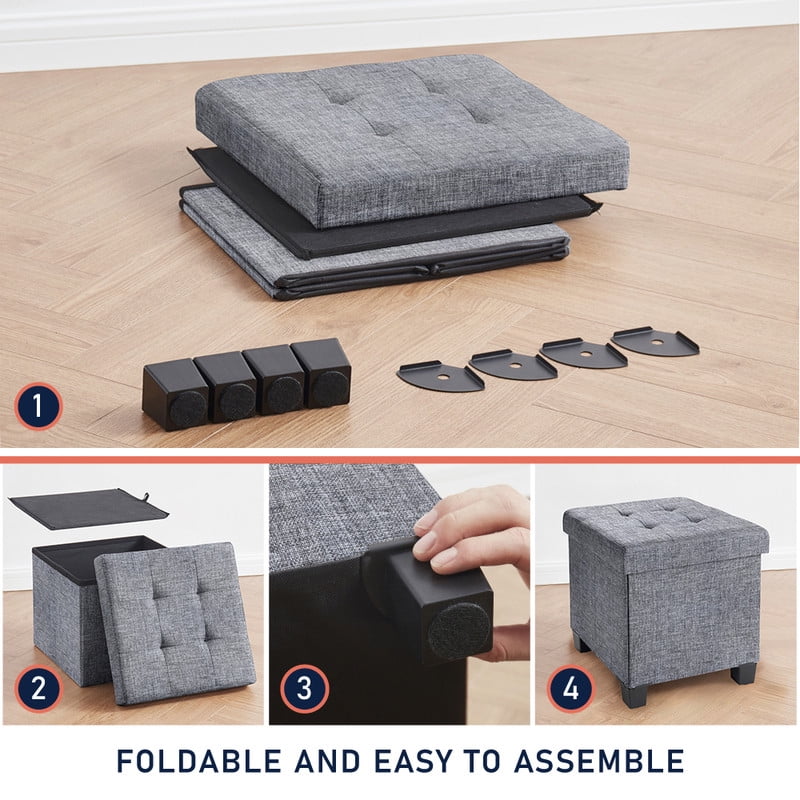 1

2

3

4

FOLDABLE AND EASY TO ASSEMBLE