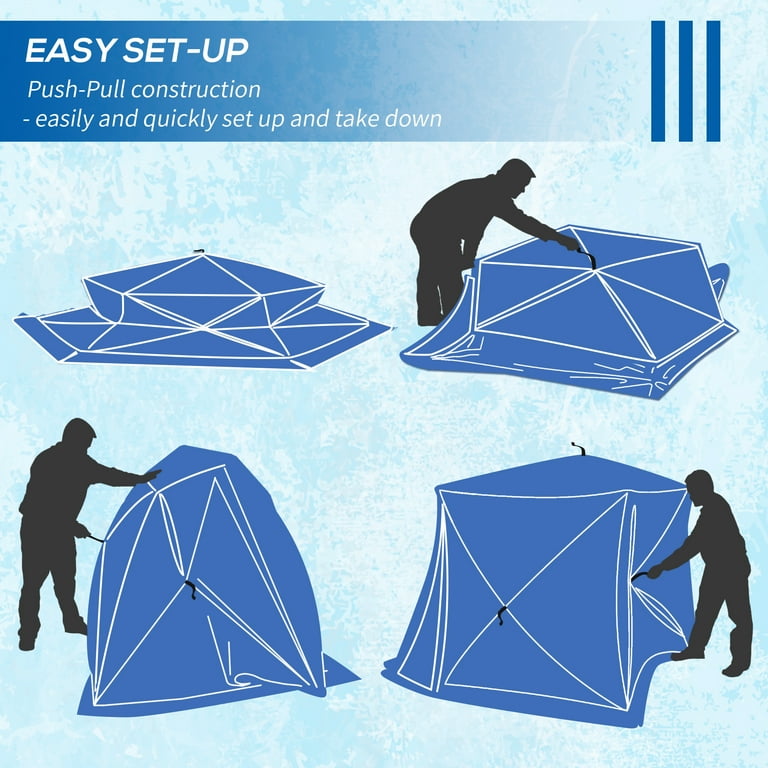 EASY SET-UP

Push-Pull construction
- easily and quickly set up and take down